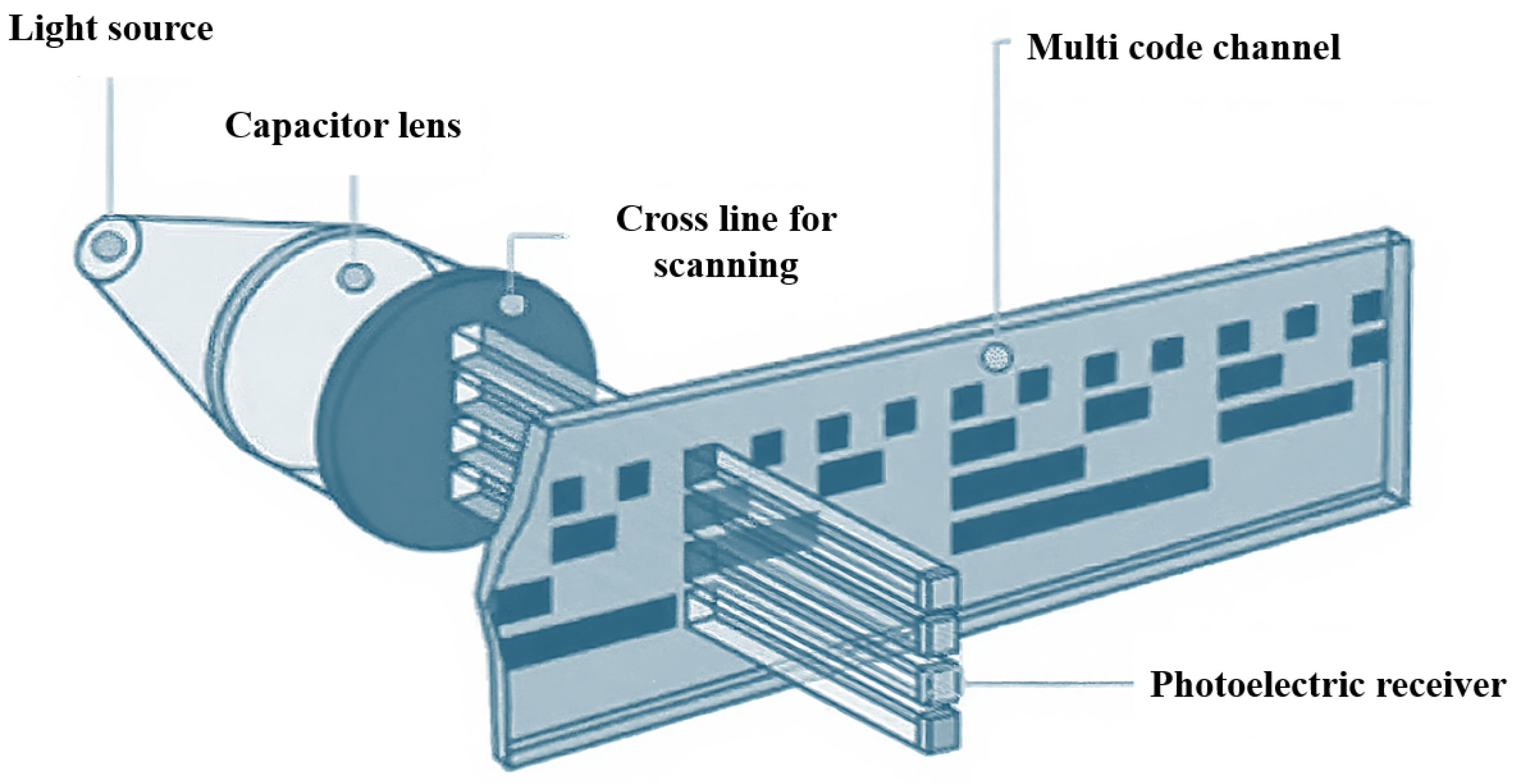 Light source

Capacitor lens

Cross line for scanning

Multi code channel

Photoelectric receiver