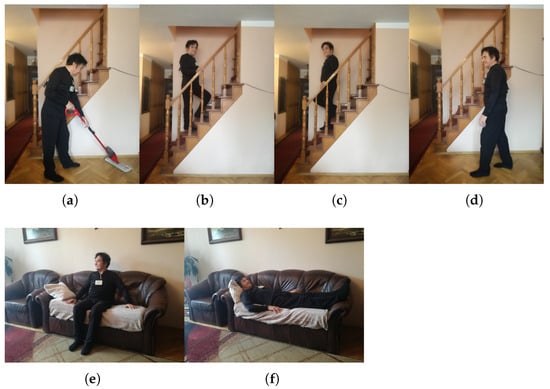 (a)

(b)

(c)

(d)

(e)

(f)