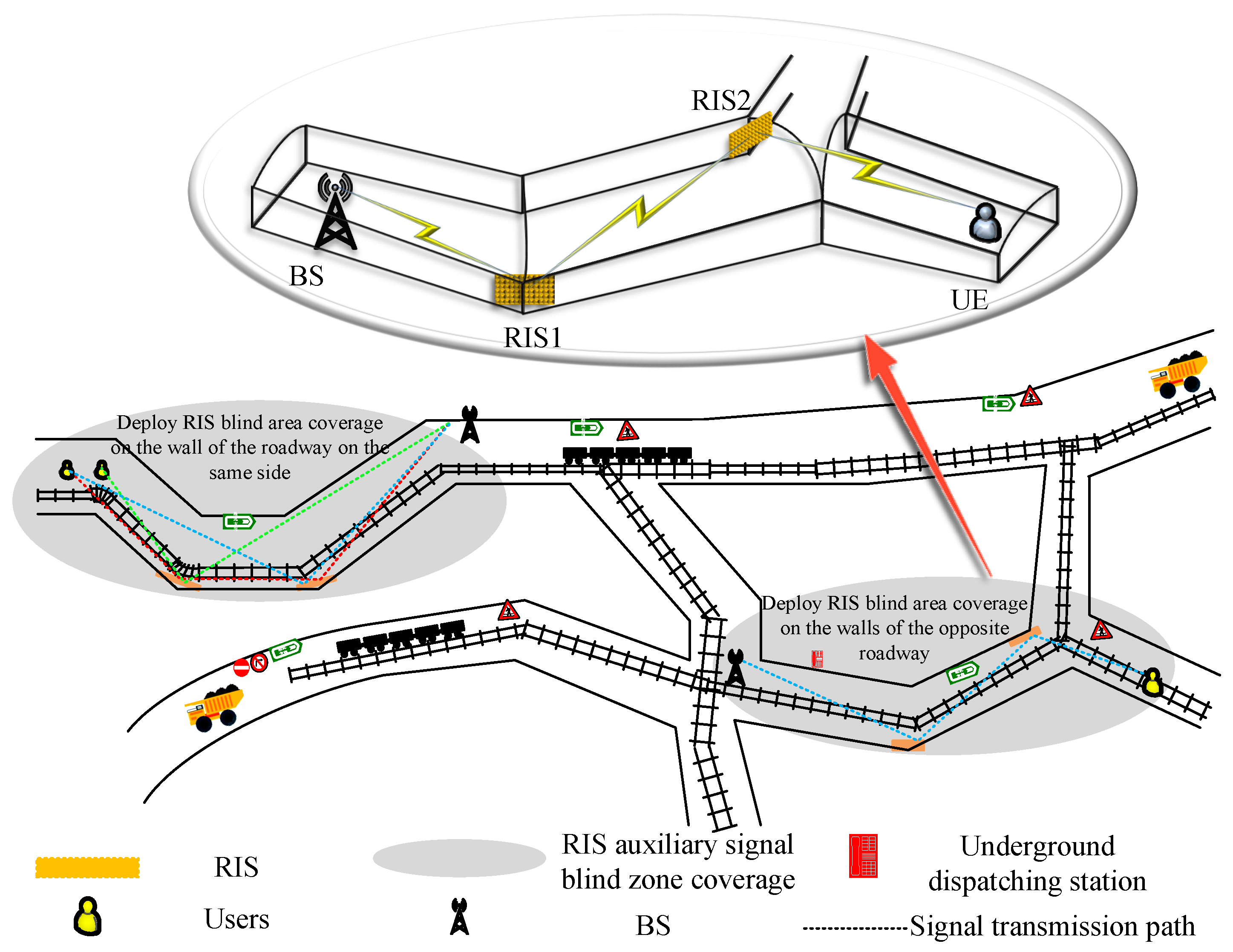 RIS2

BS

RIS1

UE

Deploy RIS blind area coverage on the wall of the roadway on the same side

Deploy RIS blind area coverage on the walls of the opposite roadway

RIS

RIS auxiliary signal blind zone coverage

Underground dispatching station

Users

BS

Signal transmission path