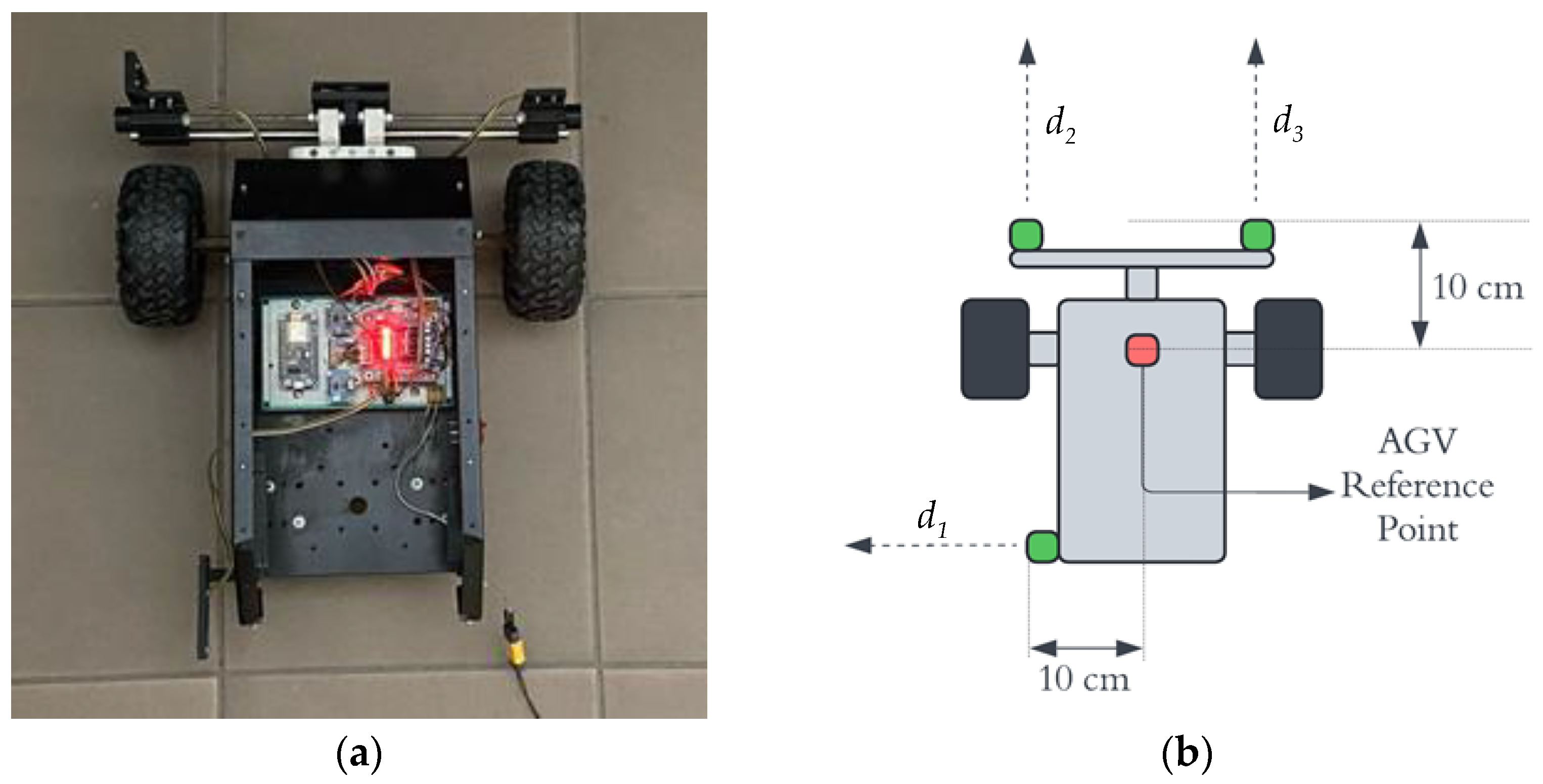 $d_2$

$d_3$

10 cm

AGV Reference Point

$d_1$

10 cm

(a)

(b)