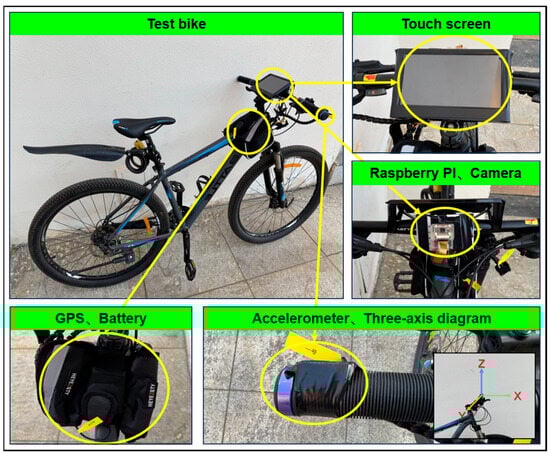 Test bike

Touch screen

Raspberry PI、Camera

GPS、Battery

Accelerometer、Three-axis diagram

Z

X

Y