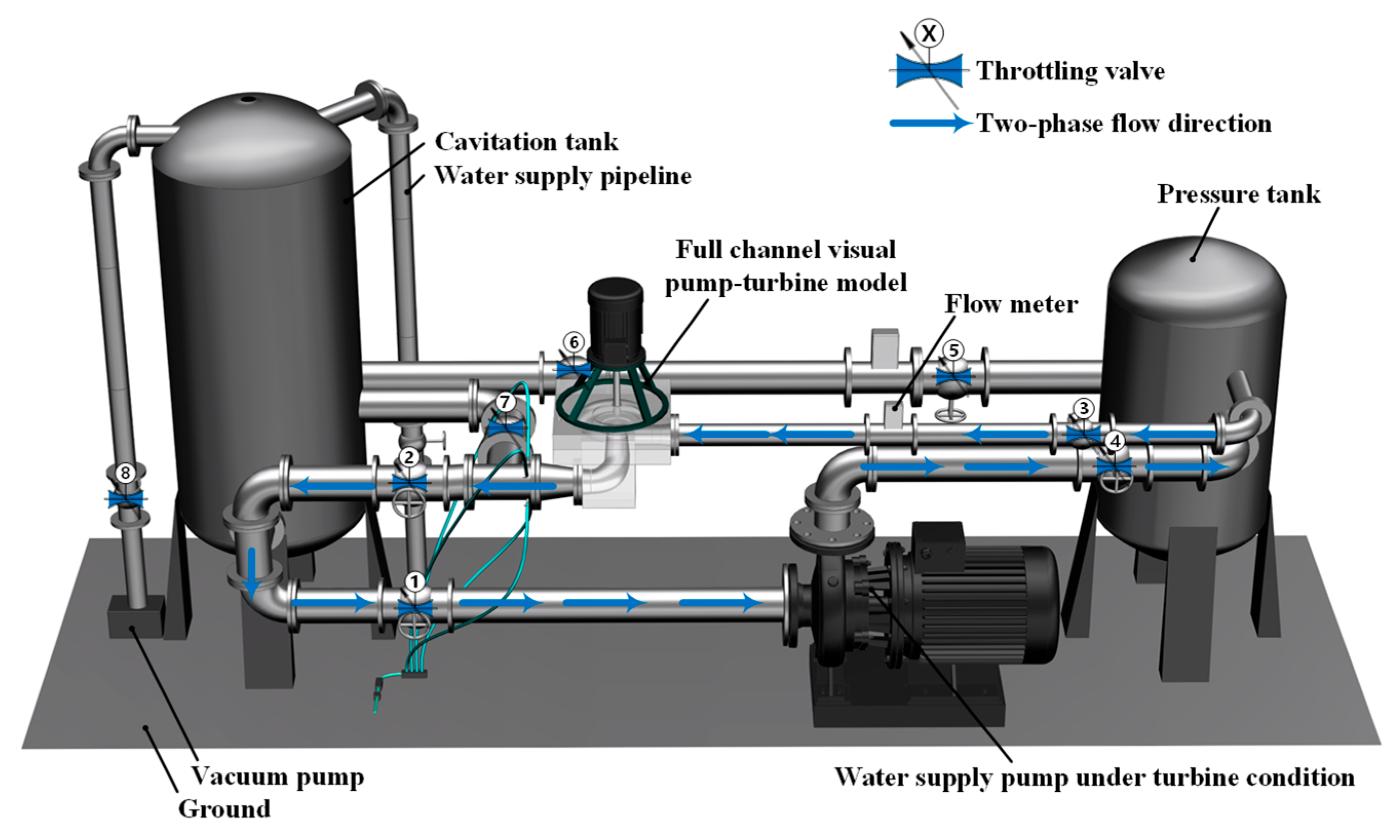 X
Throttling valve
Two-phase flow direction
Cavitation tank
Water supply pipeline
Pressure tank
Full channel visual pump-turbine model
Flow meter
6
5
7
3
4
2
8
1
Vacuum pump
Ground
Water supply pump under turbine condition