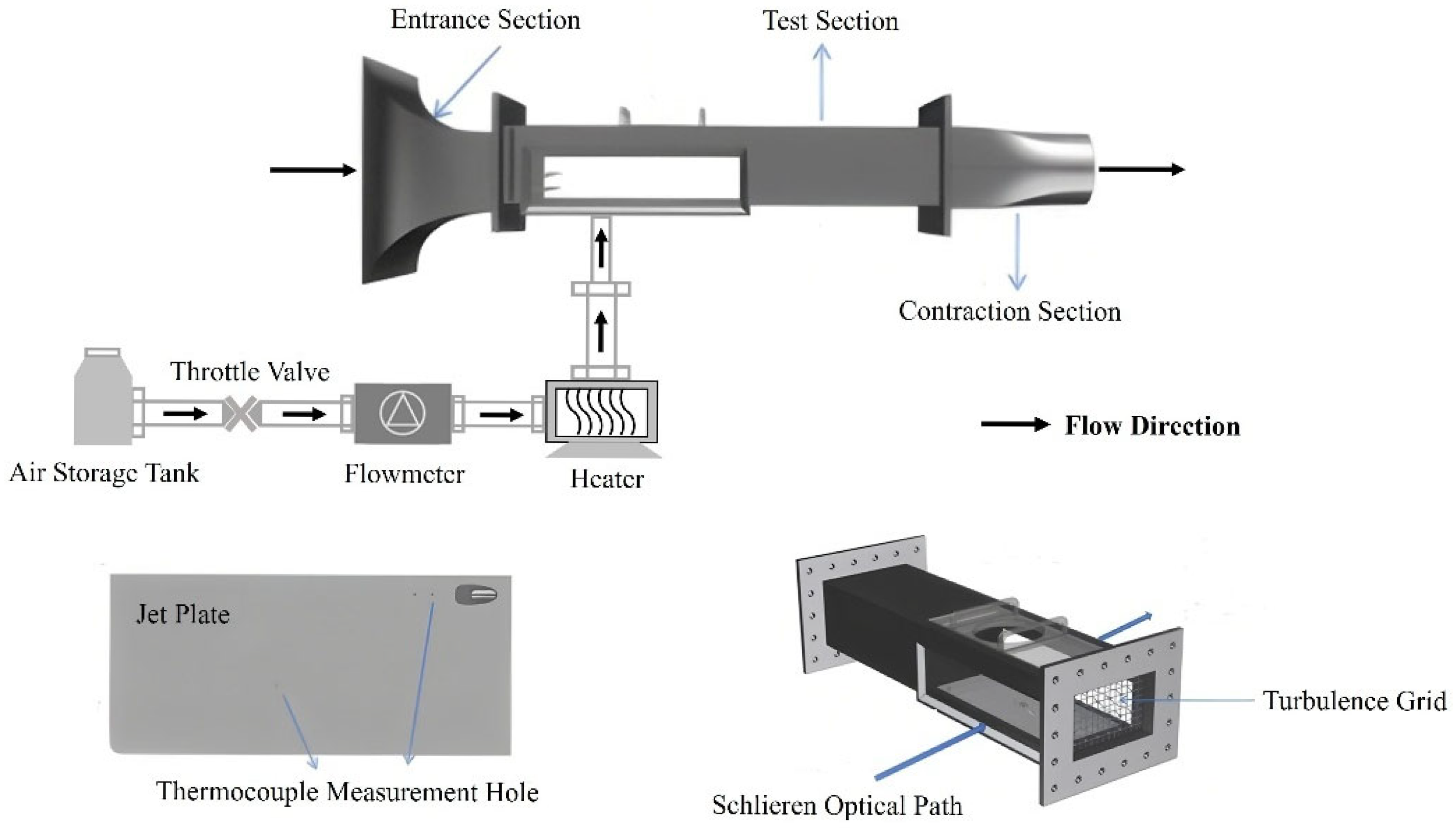 Entrance Section
Test Section
Contraction Section
Throttle Valve
Air Storage Tank
Flowmeter
Heater
Flow Direction
Jet Plate
Thermocouple Measurement Hole
Turbulence Grid
Schlieren Optical Path