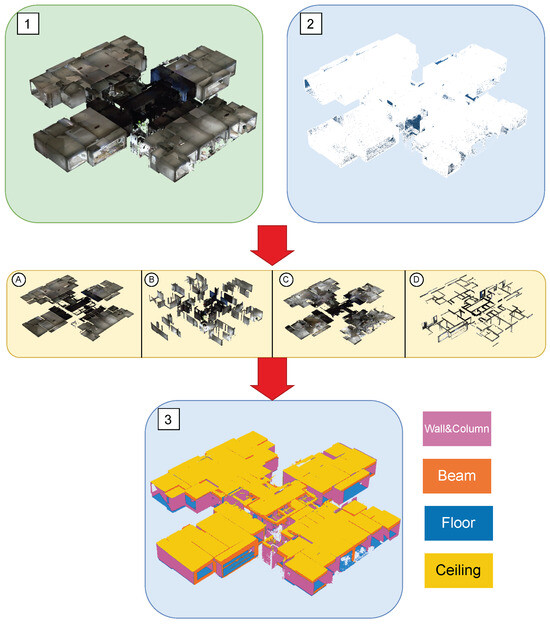 1

2

A

B

C

D

3

Wall&Column

Beam

Floor

Ceiling