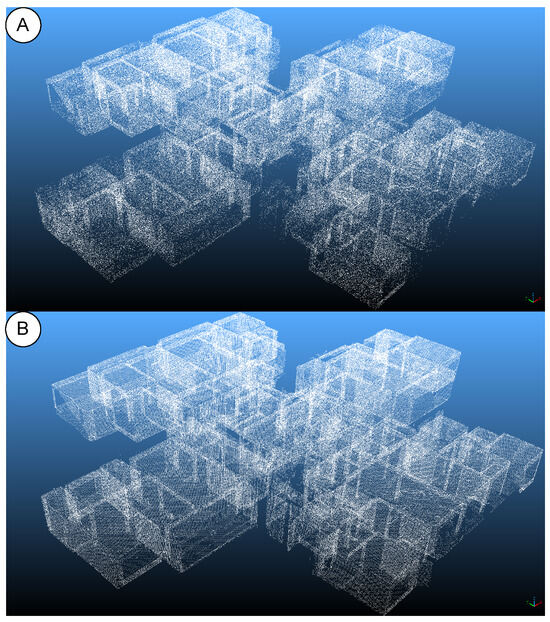 A

B