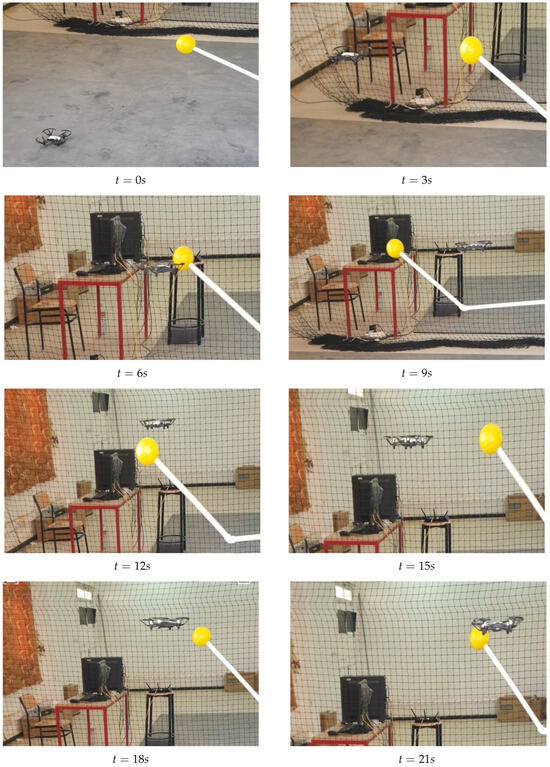 $t = 0$s

$t = 3$s

$t = 6$s

$t = 9$s

$t = 12$s

$t = 15$s

$t = 18$s

$t = 21$s