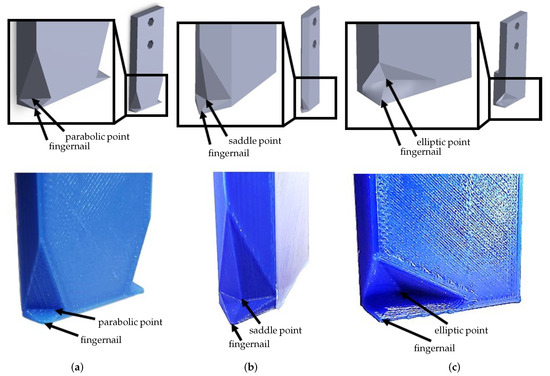 parabolic point
fingernail

saddle point
fingernail

elliptic point
fingernail

parabolic point
fingernail

saddle point
fingernail

elliptic point
fingernail

(a)

(b)

(c)