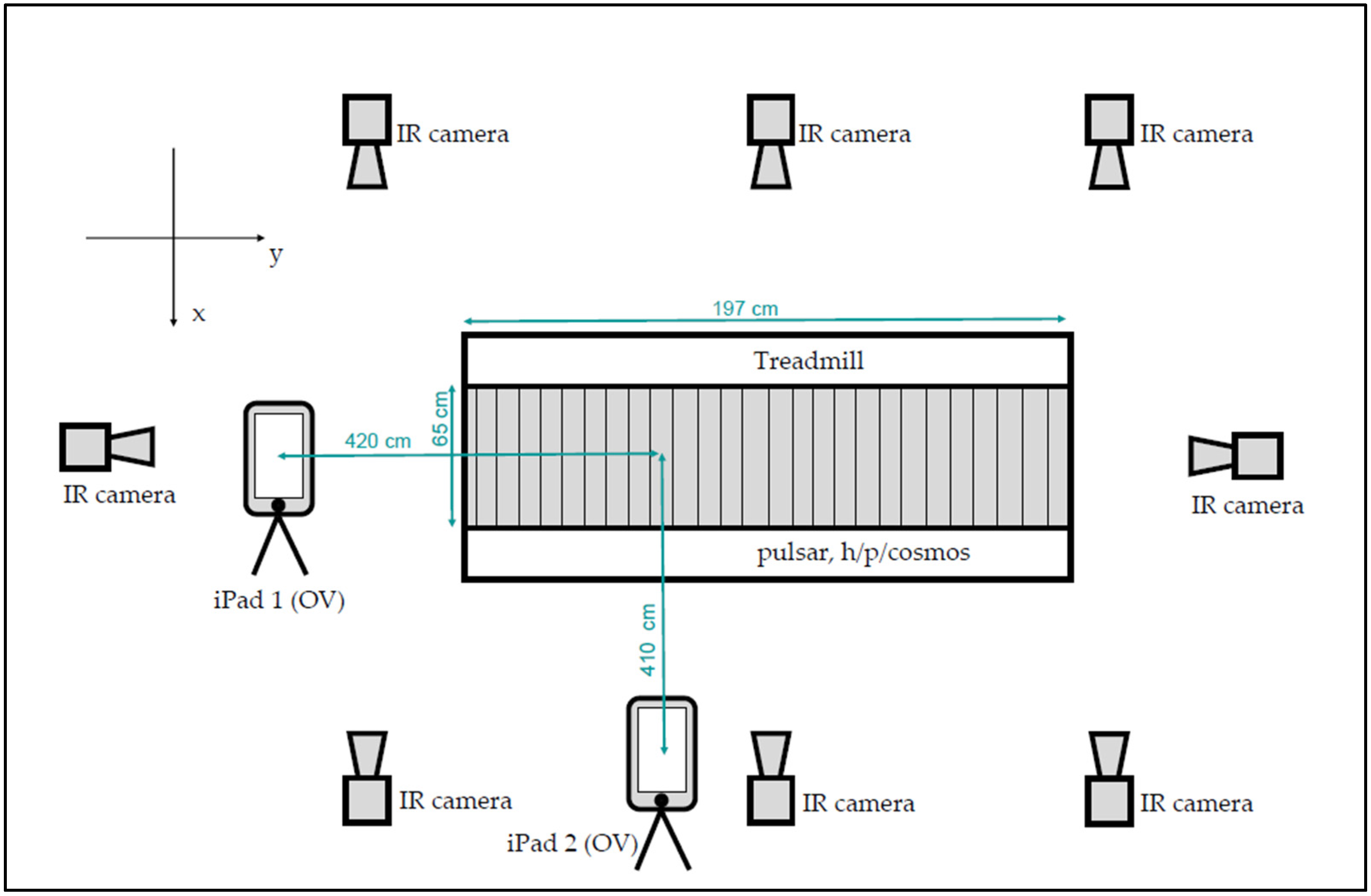 IR camera
IR camera
IR camera

y
x

197 cm
Treadmill
65 cm
420 cm
IR camera
IR camera
pulsar, h/p/cosmos
iPad 1 (OV)
410 cm

IR camera
IR camera
IR camera
iPad 2 (OV)