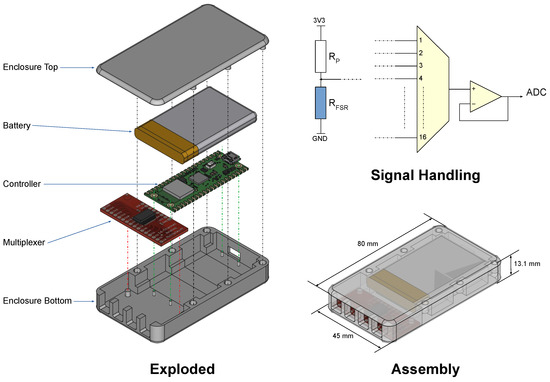 Enclosure Top

Battery

Controller

Multiplexer

Enclosure Bottom

Exploded

3V3

$R_P$

$R_{FSR}$

GND

1

2

3

4

16

+

−

ADC

Signal Handling

80 mm

13.1 mm

45 mm

Assembly