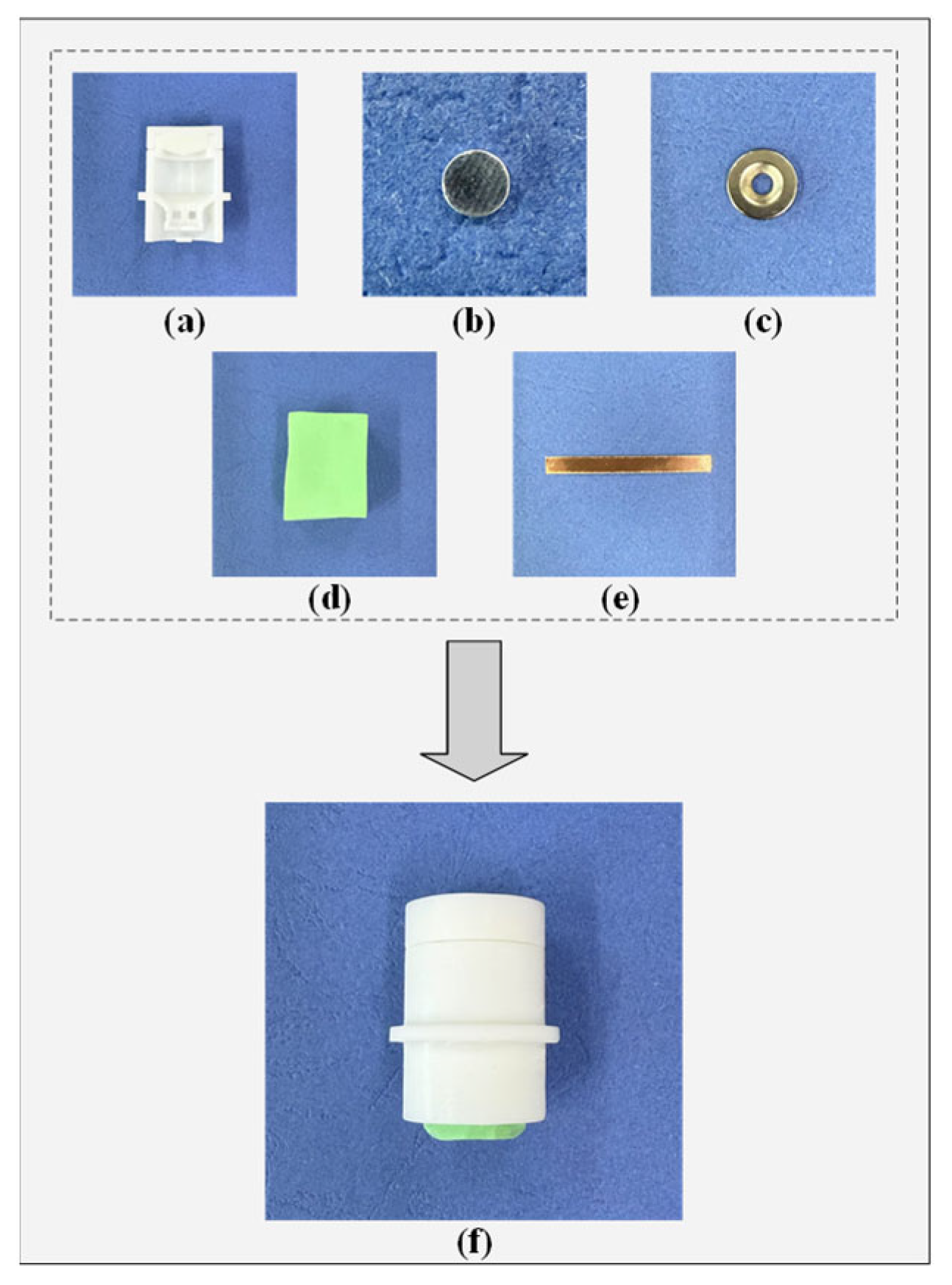 (a)
(b)
(c)
(d)
(e)
(f)