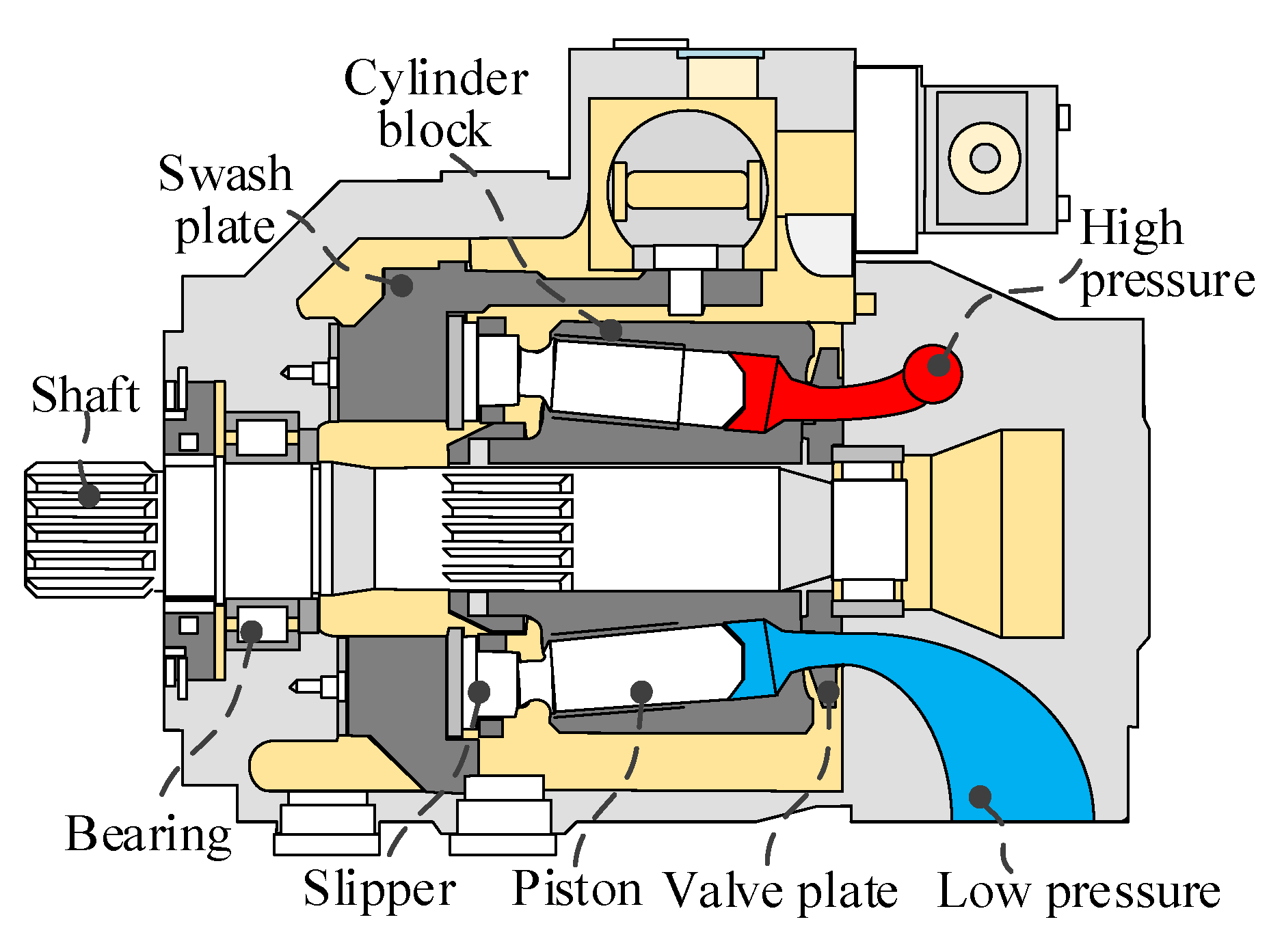 Cylinder block

Swash plate

High pressure

Shaft

Bearing

Slipper

Piston

Valve plate

Low pressure