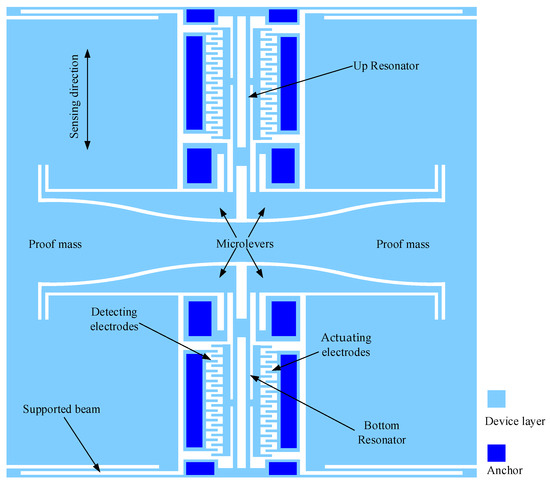 Sensing direction

Up Resonator

Proof mass

Microlevers

Proof mass

Detecting electrodes

Actuating electrodes

Supported beam

Bottom Resonator

Device layer

Anchor