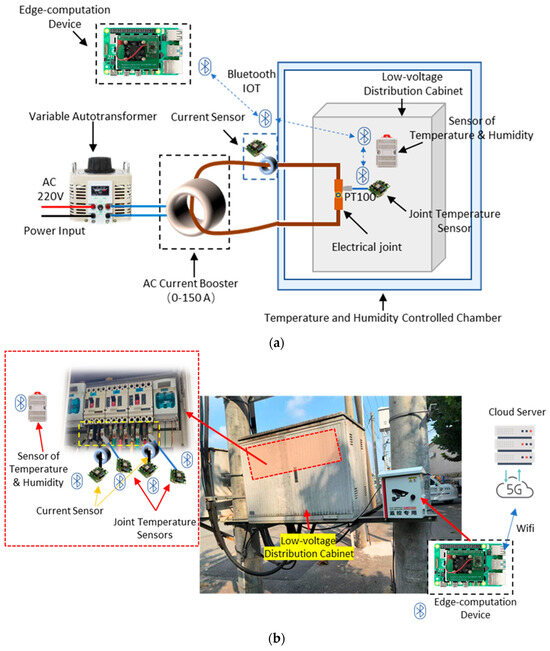 Edge-computation Device

Bluetooth IOT

Low-voltage Distribution Cabinet

Variable Autotransformer

Current Sensor

Sensor of Temperature & Humidity

AC 220V

Power Input

PT100

Joint Temperature Sensor

Electrical joint

AC Current Booster (0-150 A)

Temperature and Humidity Controlled Chamber

(a)

Sensor of Temperature & Humidity

Current Sensor

Joint Temperature Sensors

Low-voltage Distribution Cabinet

Cloud Server

5G

Wifi

Edge-computation Device

(b)