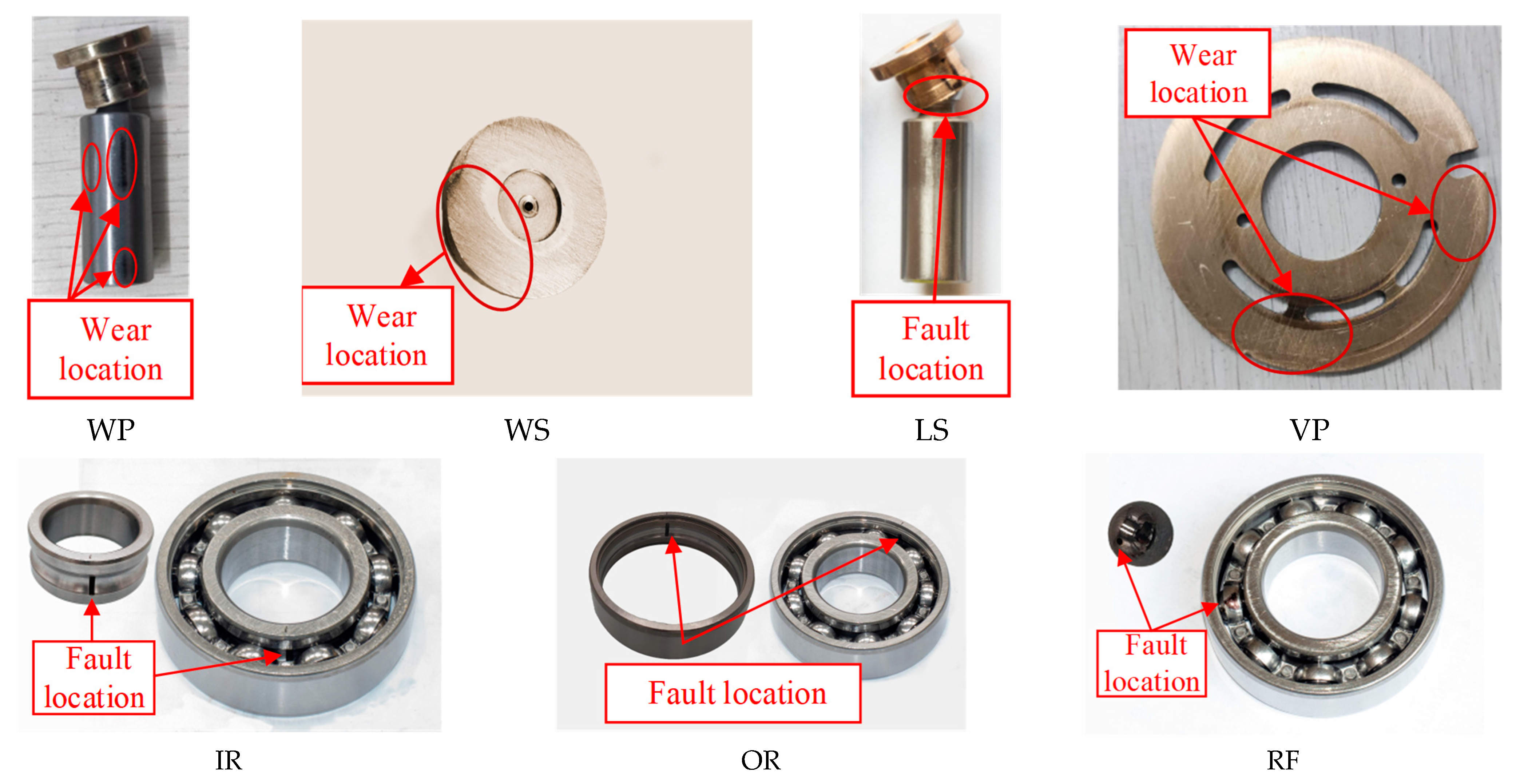 Wear location

WP

Wear location

WS

Fault location

LS

Wear location

VP

Fault location

IR

Fault location

OR

Fault location

RF