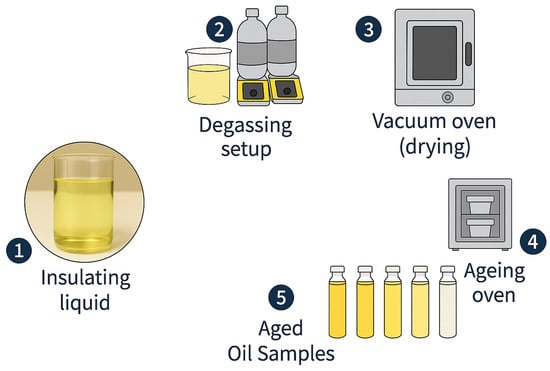 1
Insulating liquid

2
Degassing setup

3
Vacuum oven (drying)

4
Ageing oven

5
Aged Oil Samples