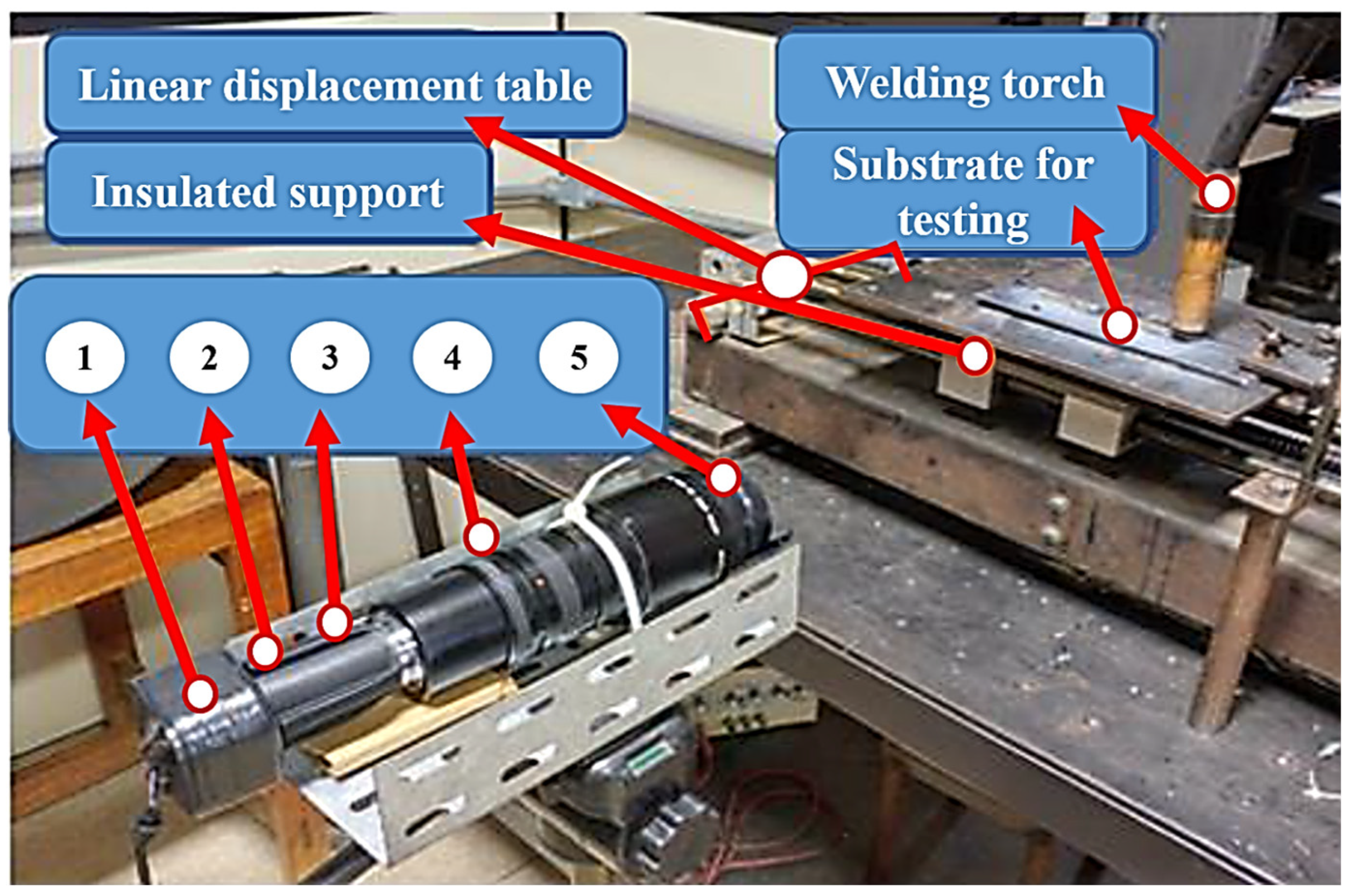 Linear displacement table

Insulated support

Welding torch

Substrate for testing

1

2

3

4

5