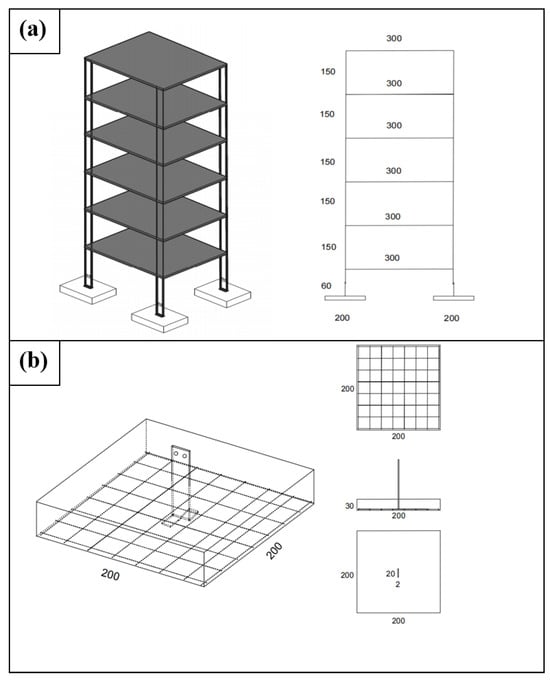 (a)

300
150
300
150
300
150
300
150
300
150
300
60
200
200

(b)

200
200

200
200

30
200

200
20
2
200