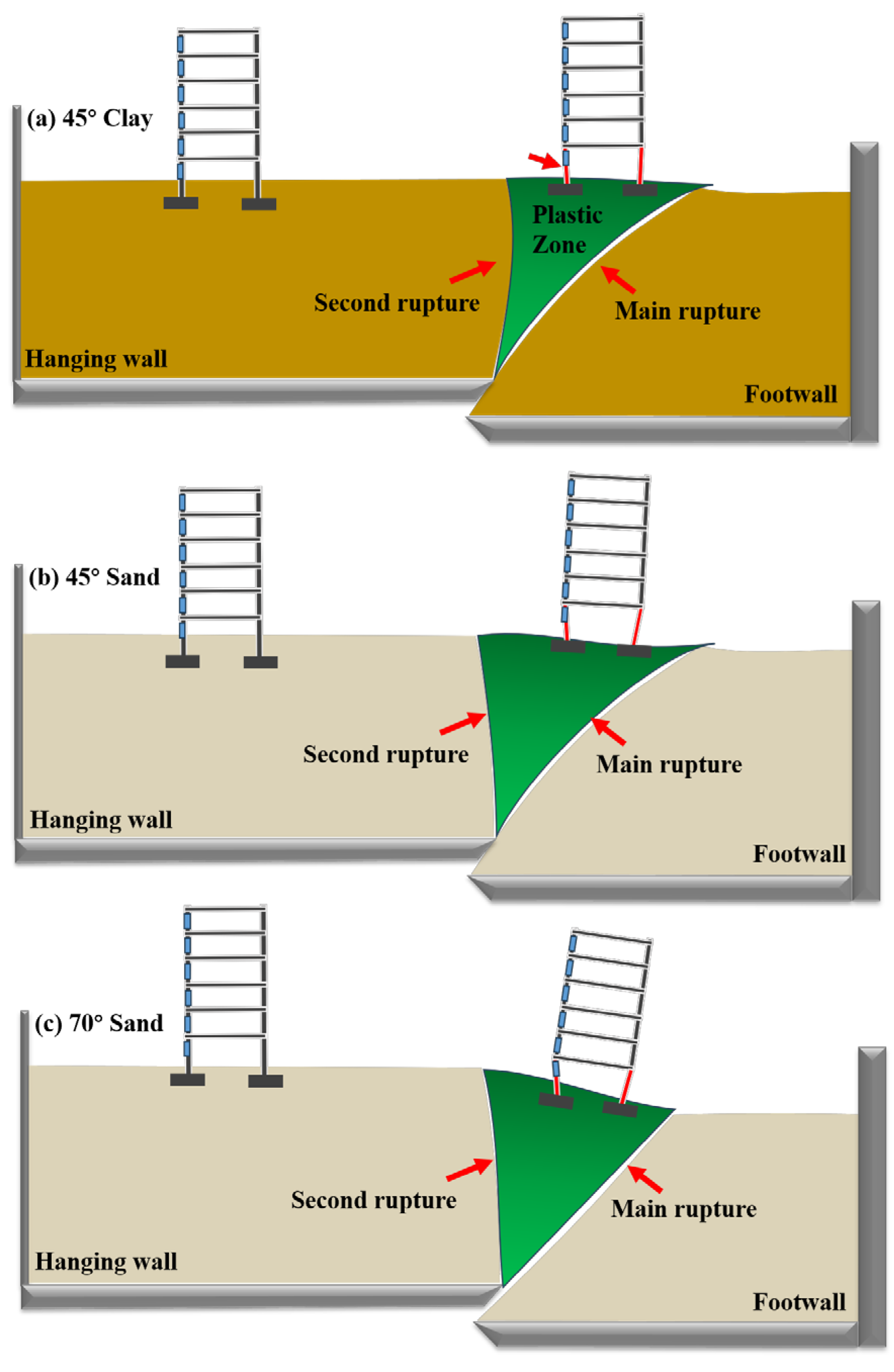 (a) 45° Clay

Plastic Zone

Second rupture

Main rupture

Hanging wall

Footwall

(b) 45° Sand

Second rupture

Main rupture

Hanging wall

Footwall

(c) 70° Sand

Second rupture

Main rupture

Hanging wall

Footwall