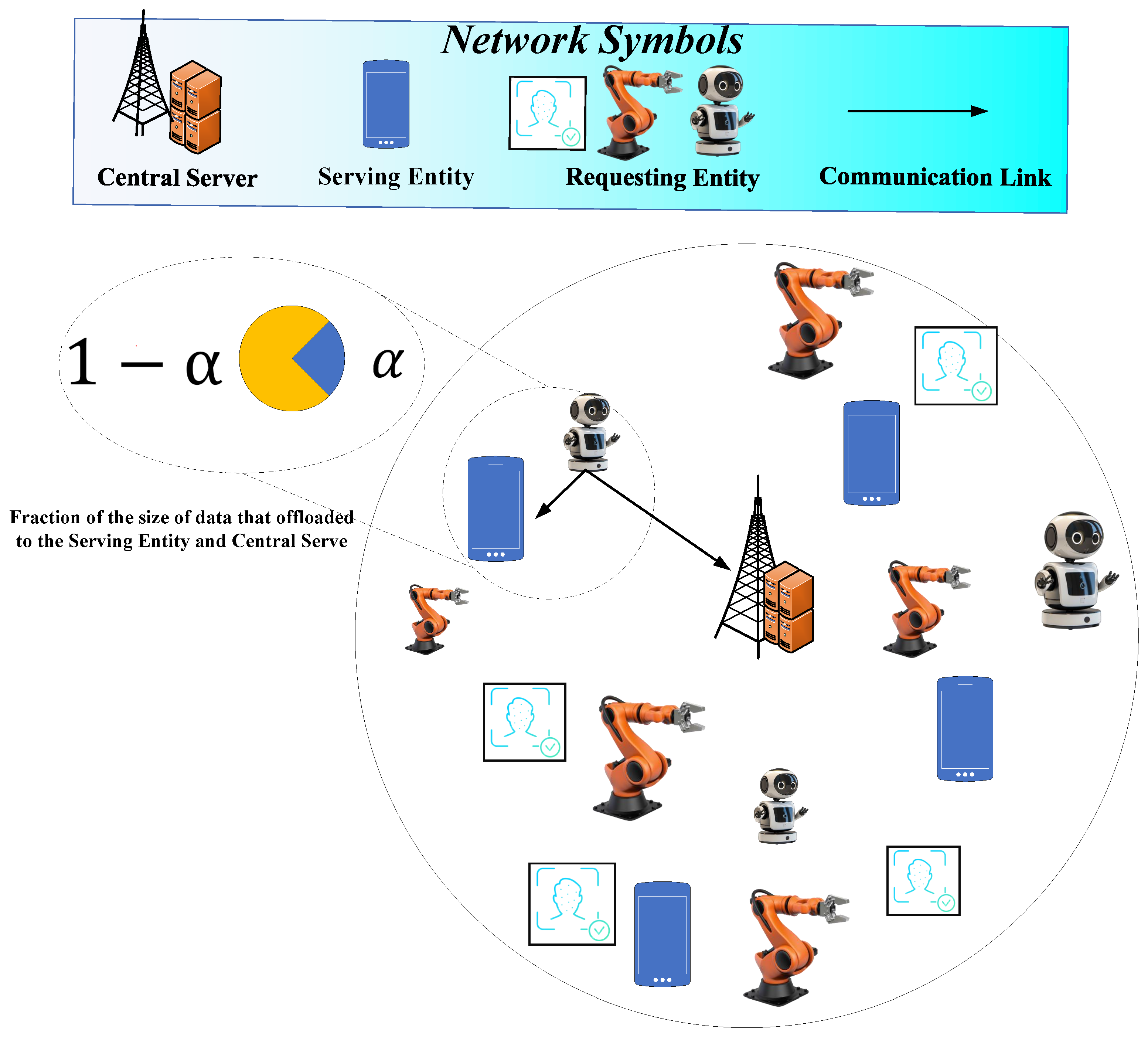 Network Symbols

Central Server

Serving Entity

Requesting Entity

Communication Link

$1 - \alpha$

$\alpha$

Fraction of the size of data that offloaded to the Serving Entity and Central Serve