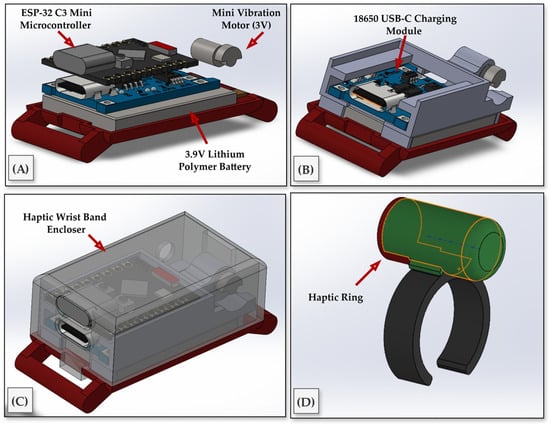 ESP-32 C3 Mini Microcontroller

Mini Vibration Motor (3V)

3.9V Lithium Polymer Battery

(A)

18650 USB-C Charging Module

(B)

Haptic Wrist Band Encloser

(C)

Haptic Ring

(D)