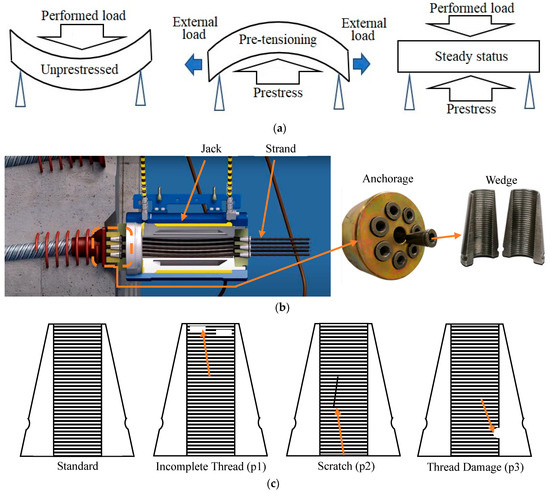 Performed load

Unprestressed

External load

Pre-tensioning

Prestress

External load

Performed load

Steady status

Prestress

(a)

Jack

Strand

Anchorage

Wedge

(b)

Standard

Incomplete Thread (p1)

Scratch (p2)

Thread Damage (p3)

(c)