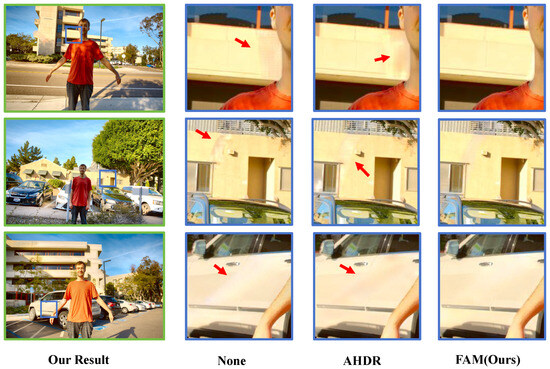 Our Result None AHDR FAM(Ours)