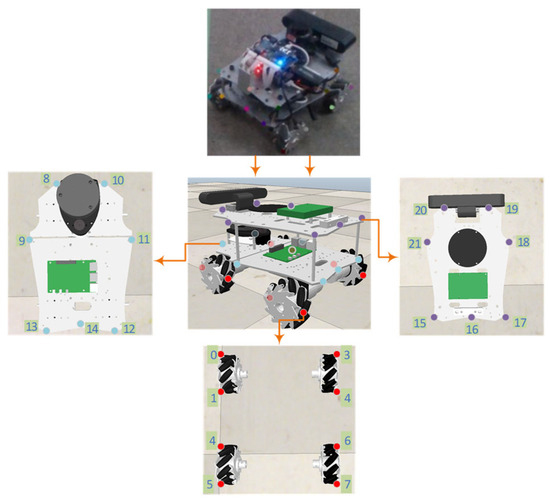 8
10
9
11
13
14
12
20
19
21
18
15
16
17
0
3
1
4
4
6
5
7