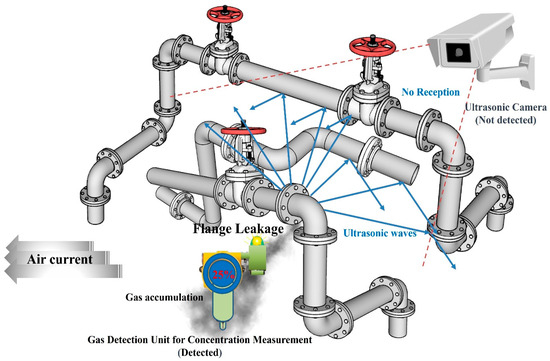 No Reception

Ultrasonic Camera
(Not detected)

Flange Leakage

Ultrasonic waves

Air current

25%

Gas accumulation

Gas Detection Unit for Concentration Measurement
(Detected)