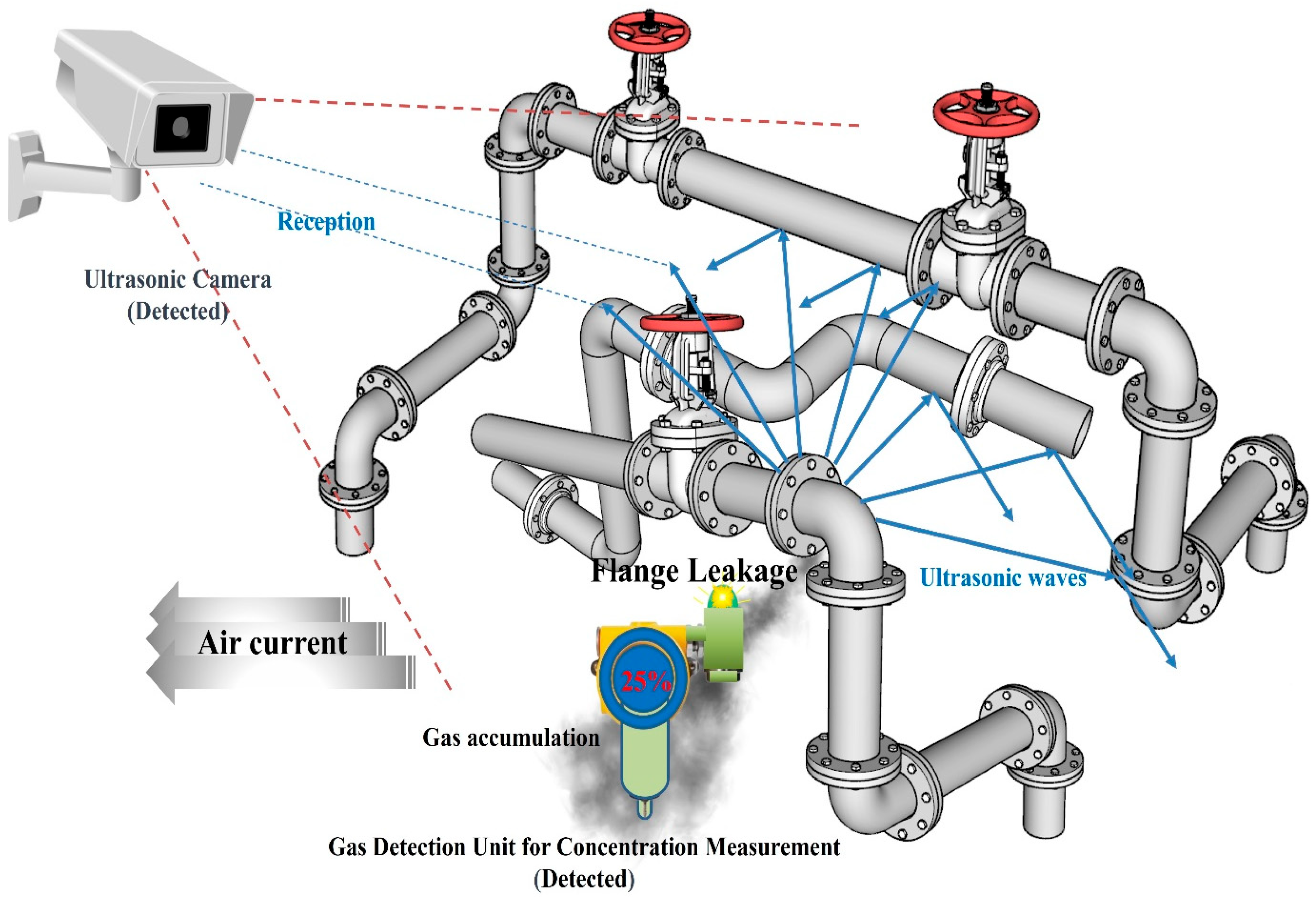 Reception

Ultrasonic Camera (Detected)

Flange Leakage

Ultrasonic waves

Air current

25%

Gas accumulation

Gas Detection Unit for Concentration Measurement (Detected)