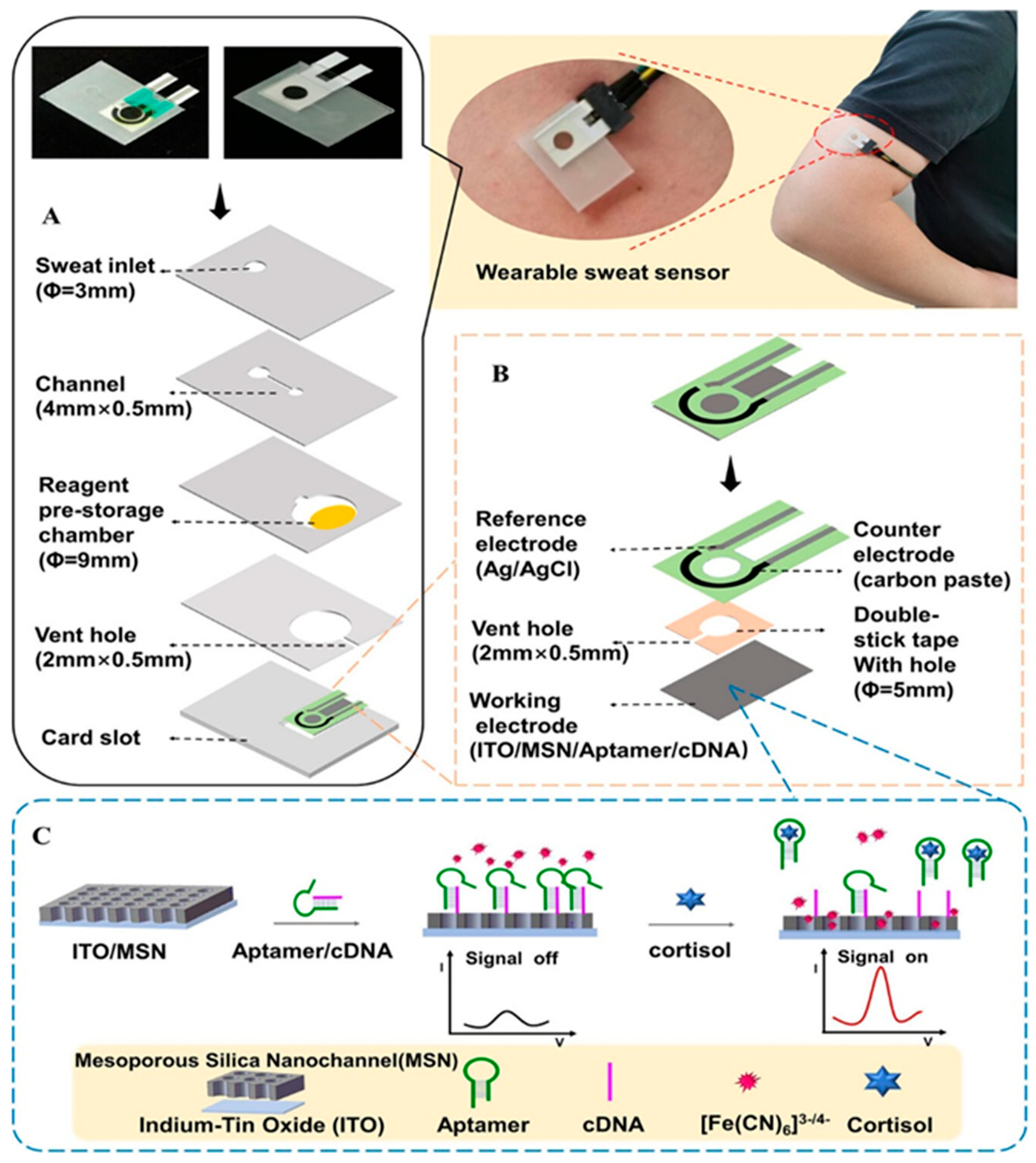 A

Sweat inlet (Φ=3mm)

Channel (4mm×0.5mm)

Reagent pre-storage chamber (Φ=9mm)

Vent hole (2mm×0.5mm)

Card slot

Wearable sweat sensor

B

Reference electrode (Ag/AgCl)

Counter electrode (carbon paste)

Vent hole (2mm×0.5mm)

Double-stick tape With hole (Φ=5mm)

Working electrode (ITO/MSN/Aptamer/cDNA)

C

ITO/MSN

Aptamer/cDNA

Signal off

I

V

cortisol

Signal on

I

V

Mesoporous Silica Nanochannel(MSN)

Indium-Tin Oxide (ITO)

Aptamer

cDNA

$[Fe(CN)_6]^{3-/4-}$

Cortisol