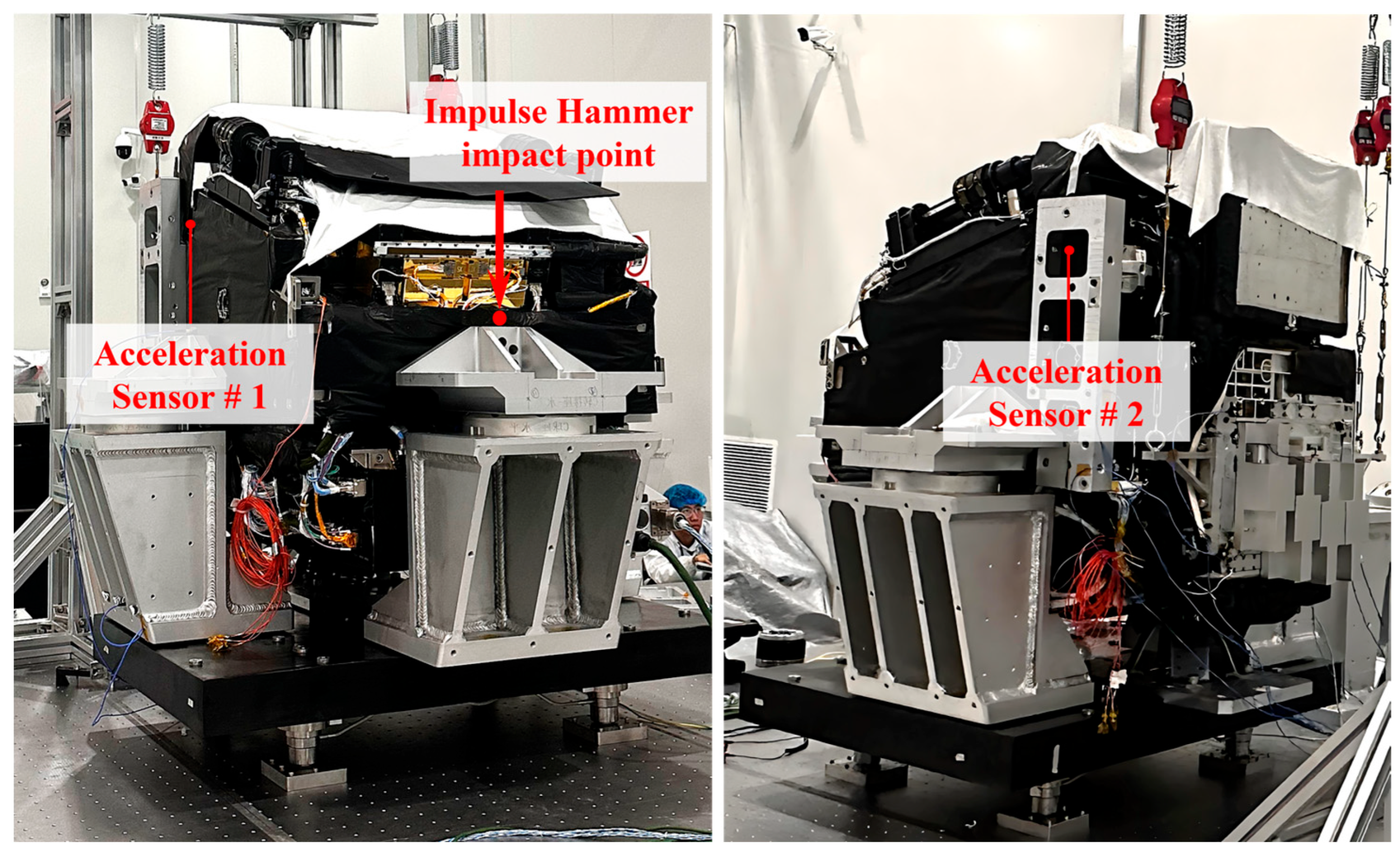 Impulse Hammer impact point

Acceleration Sensor # 1

Acceleration Sensor # 2