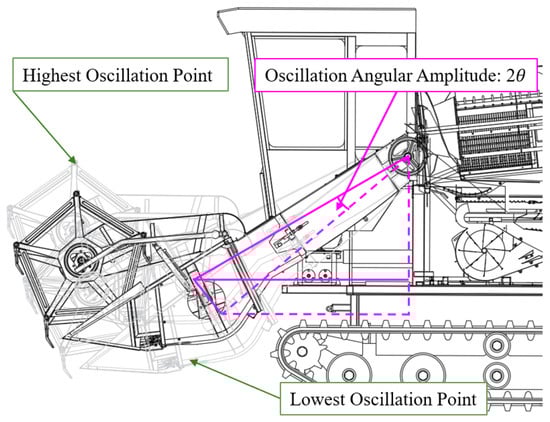 Highest Oscillation Point

Oscillation Angular Amplitude: $2\theta$

Lowest Oscillation Point