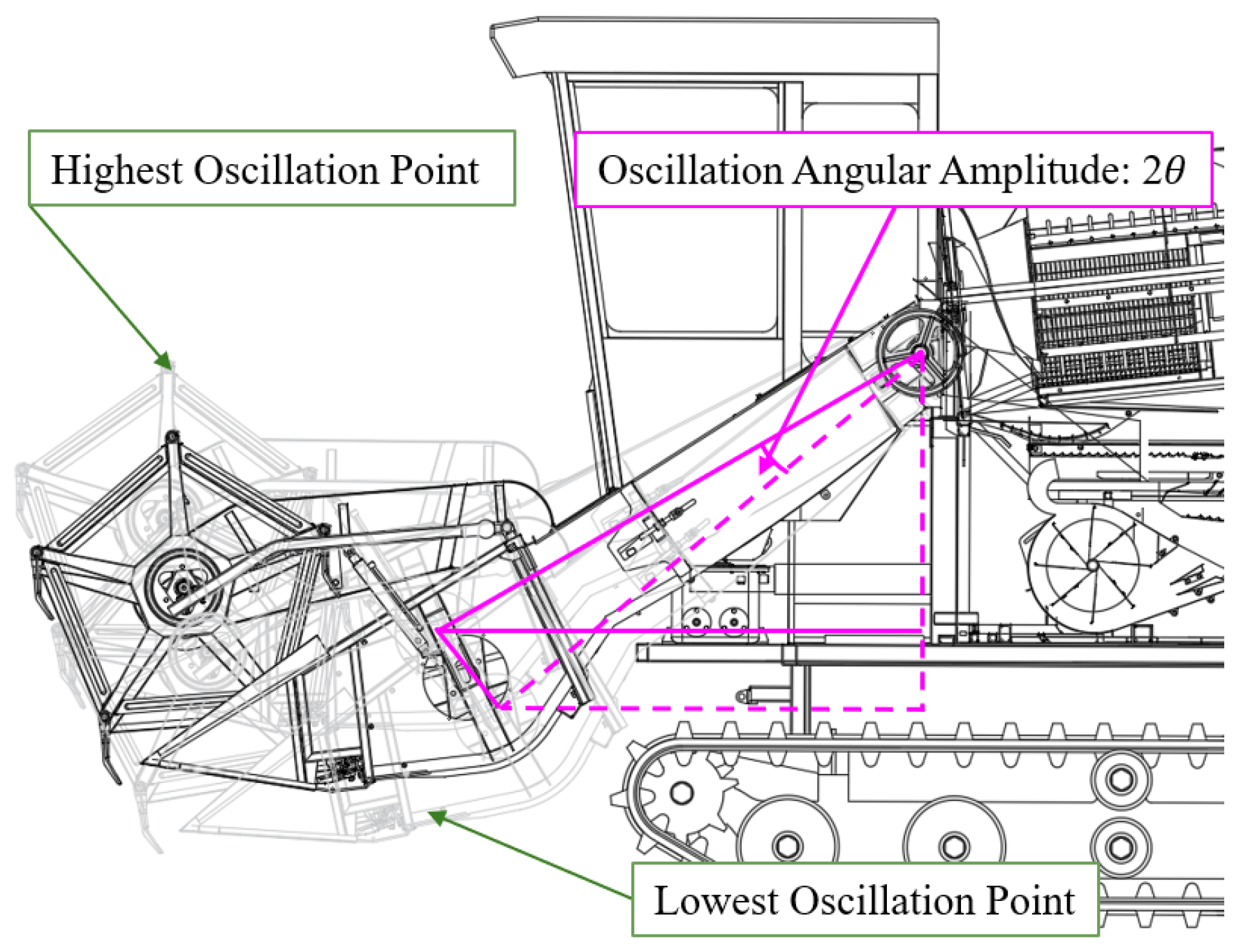 Highest Oscillation Point

Oscillation Angular Amplitude: $2\theta$

Lowest Oscillation Point