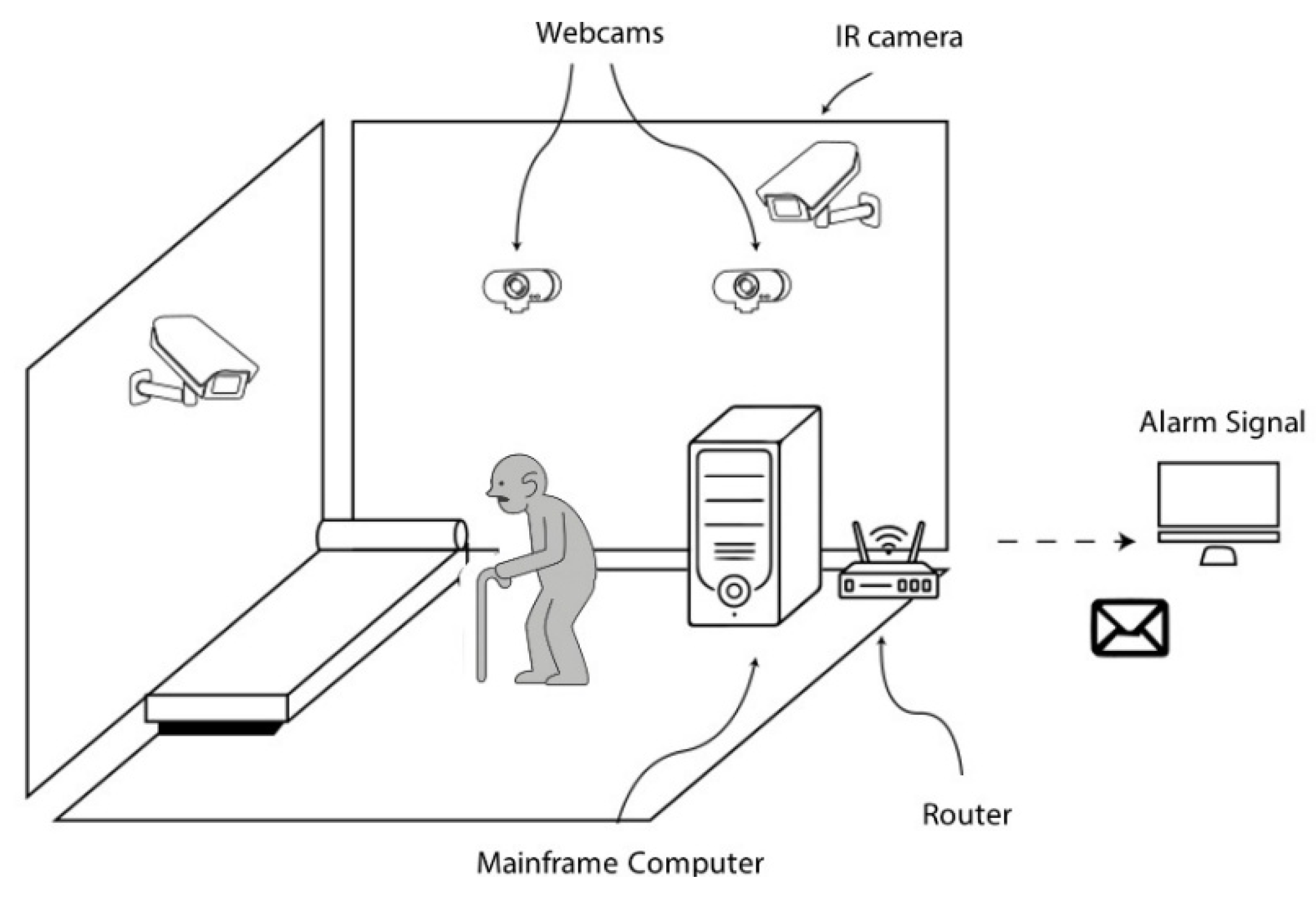 Webcams
IR camera
Alarm Signal
Router
Mainframe Computer