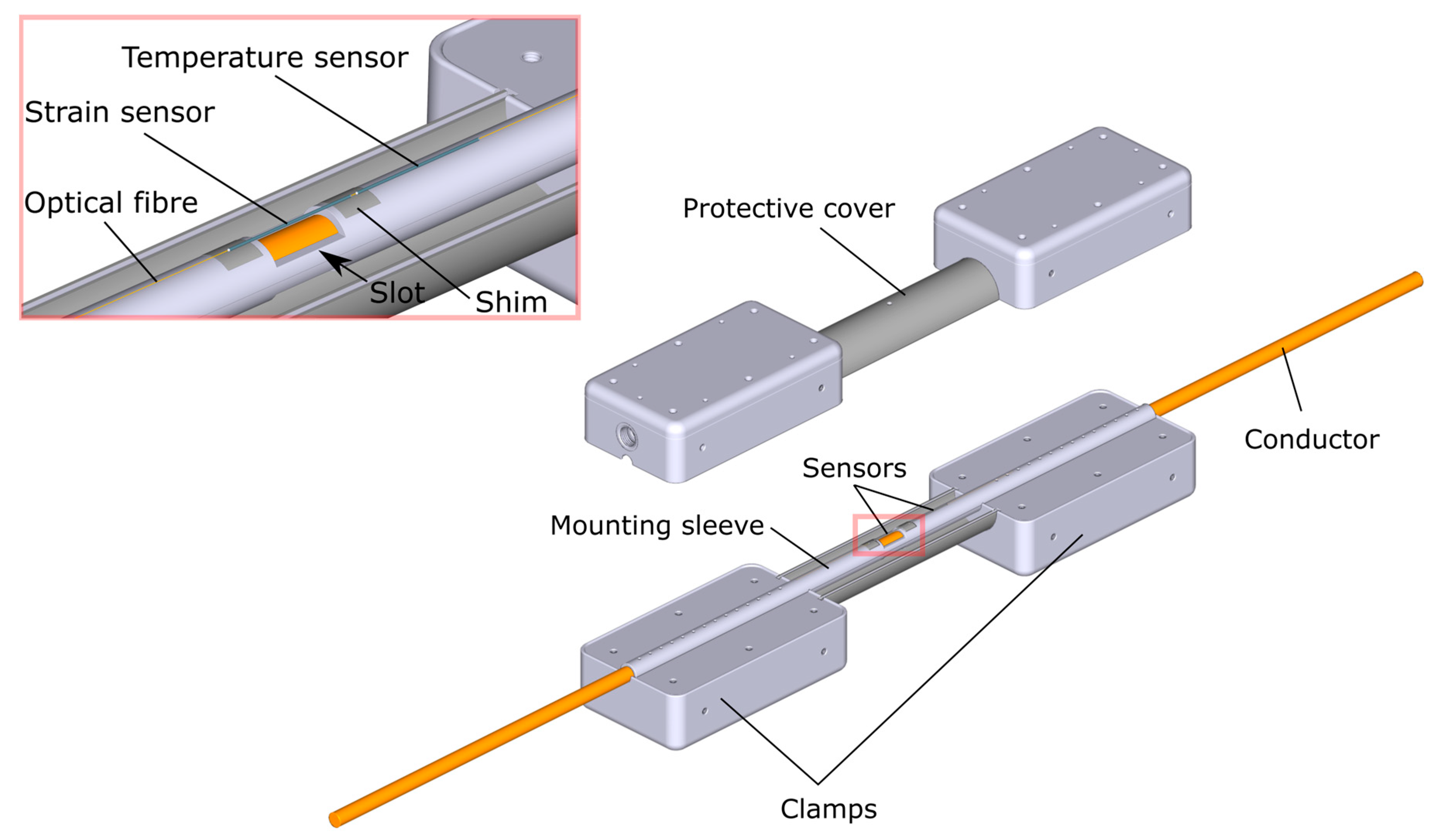 Temperature sensor
Strain sensor
Optical fibre
Slot
Shim
Protective cover
Conductor
Sensors
Mounting sleeve
Clamps