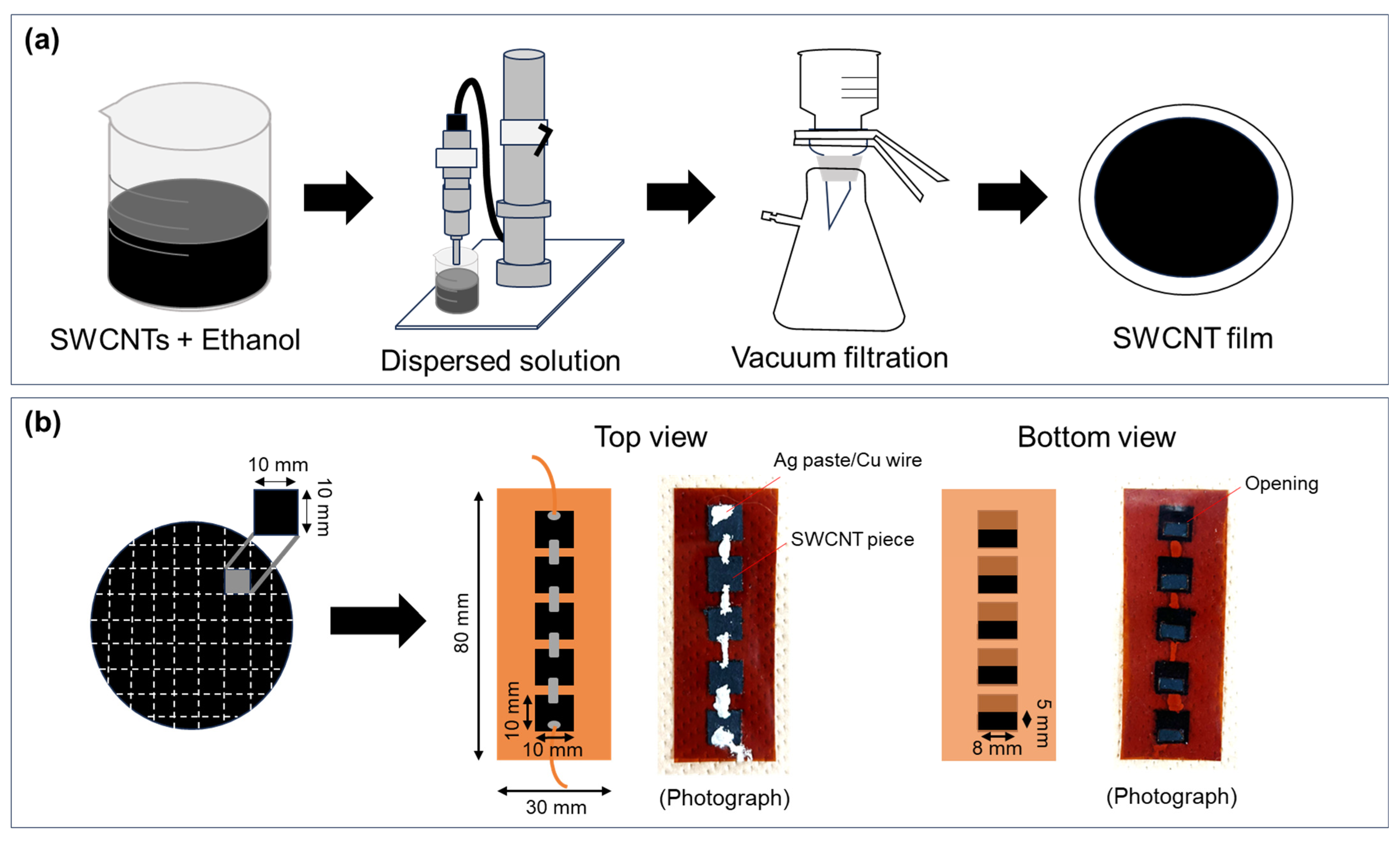 (a)

SWCNTs + Ethanol

Dispersed solution

Vacuum filtration

SWCNT film

(b)

10 mm

10 mm

Top view

Ag paste/Cu wire

SWCNT piece

80 mm

10 mm

10 mm

30 mm

(Photograph)

Bottom view

Opening

5 mm

8 mm

(Photograph)