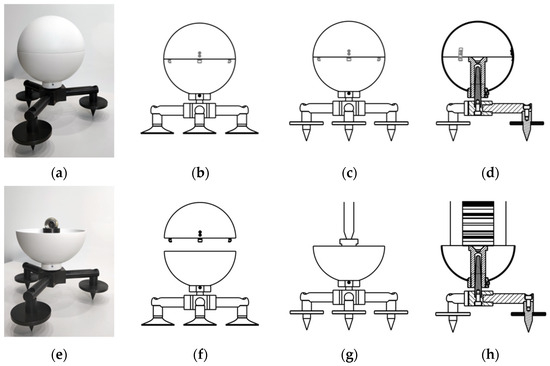 (a) (b) (c) (d)

(e) (f) (g) (h)