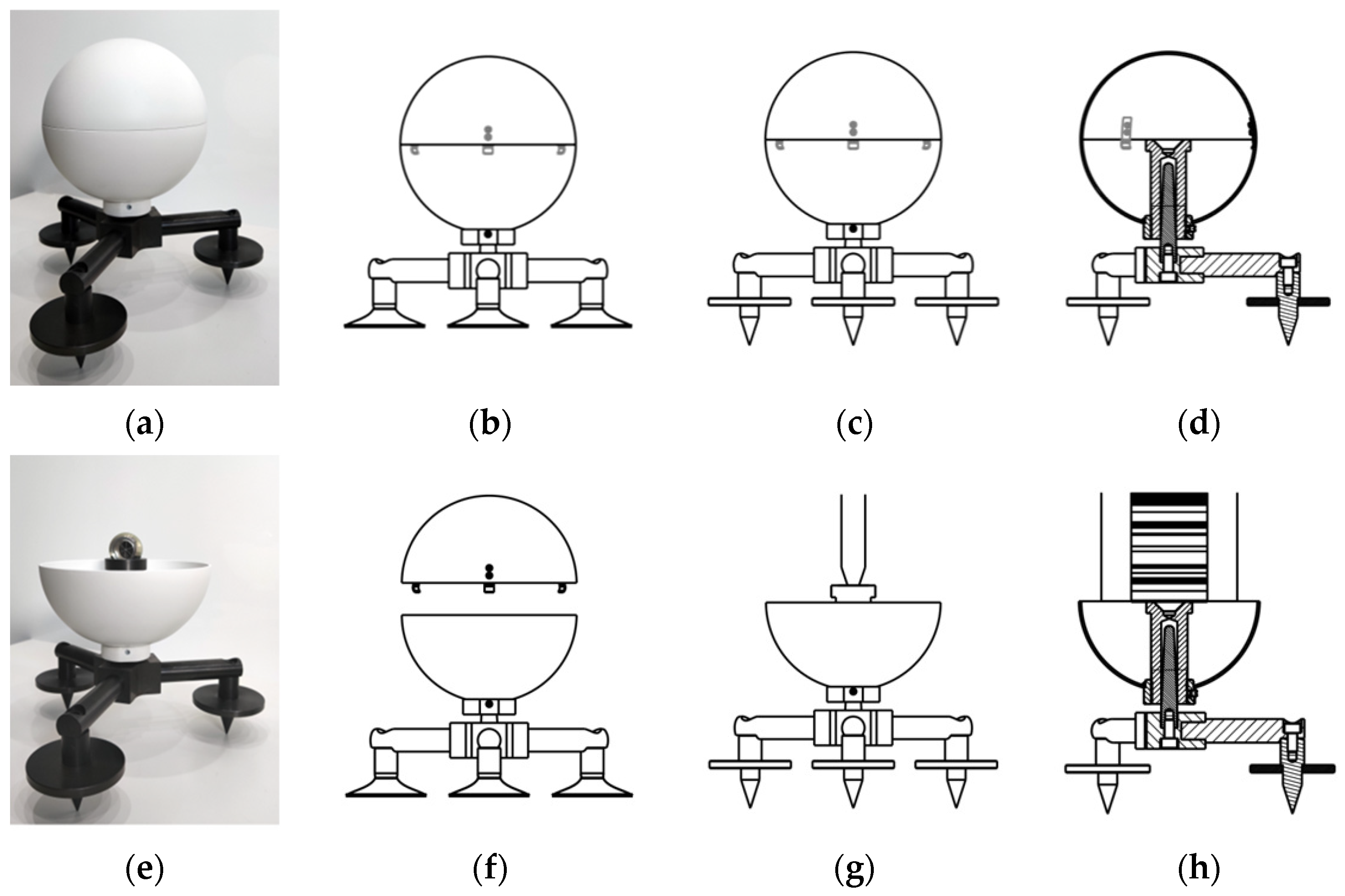 (a)
(b)
(c)
(d)
(e)
(f)
(g)
(h)