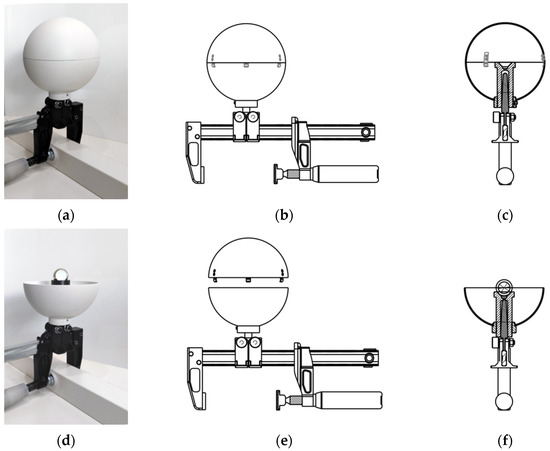 (a)

(b)

(c)

(d)

(e)

(f)