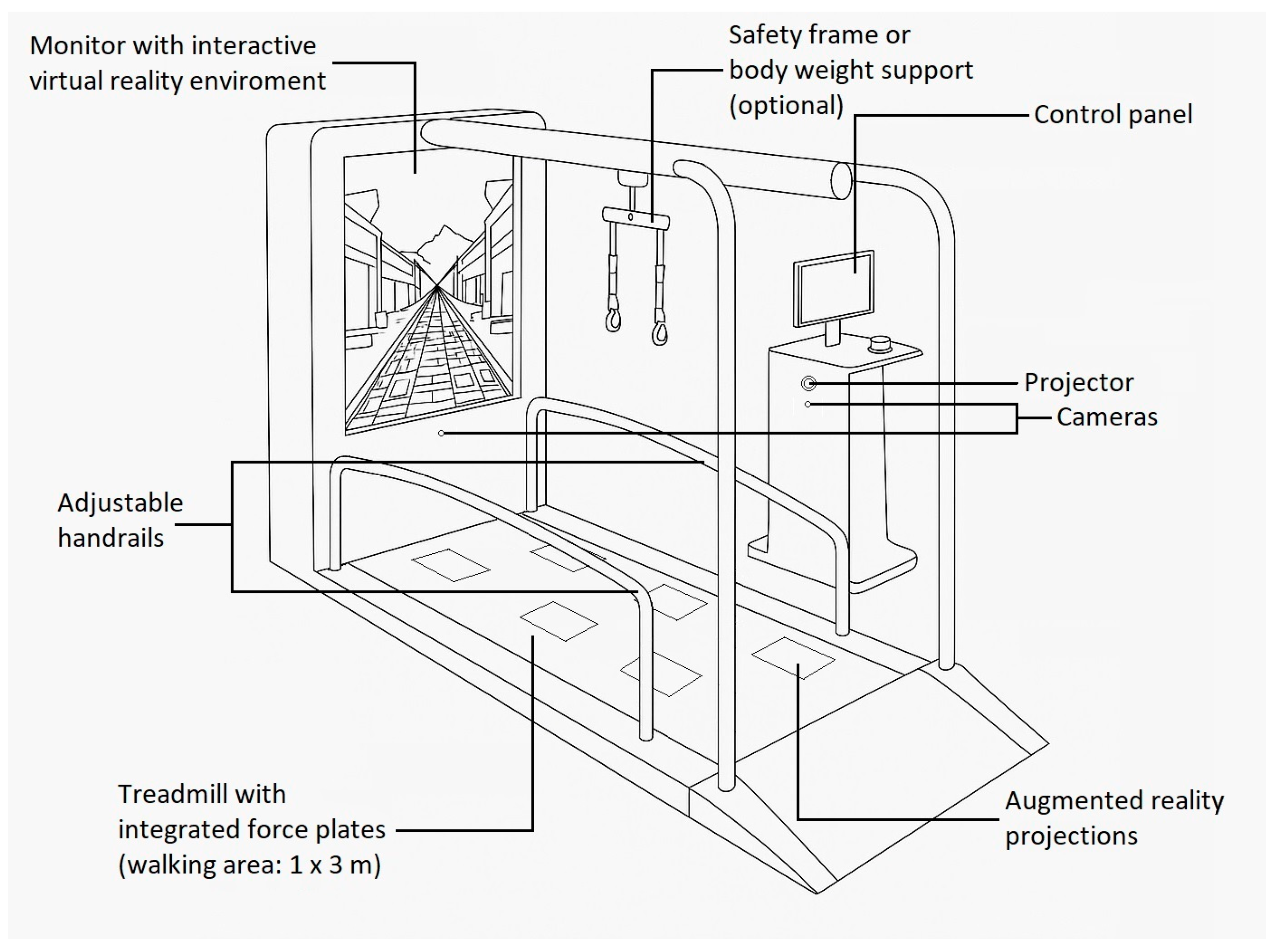 Monitor with interactive virtual reality enviroment

Safety frame or body weight support (optional)

Control panel

Projector

Cameras

Adjustable handrails

Treadmill with integrated force plates (walking area: 1 x 3 m)

Augmented reality projections