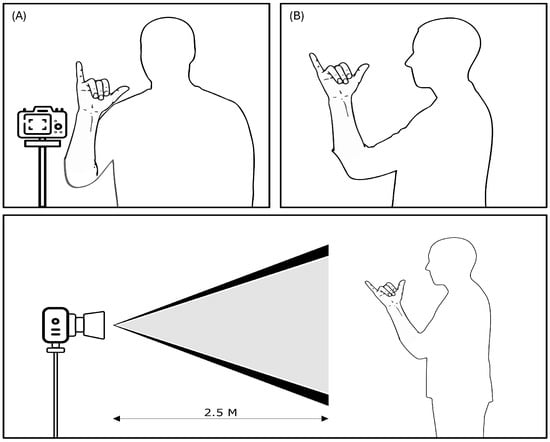 (A)

(B)

2.5 M