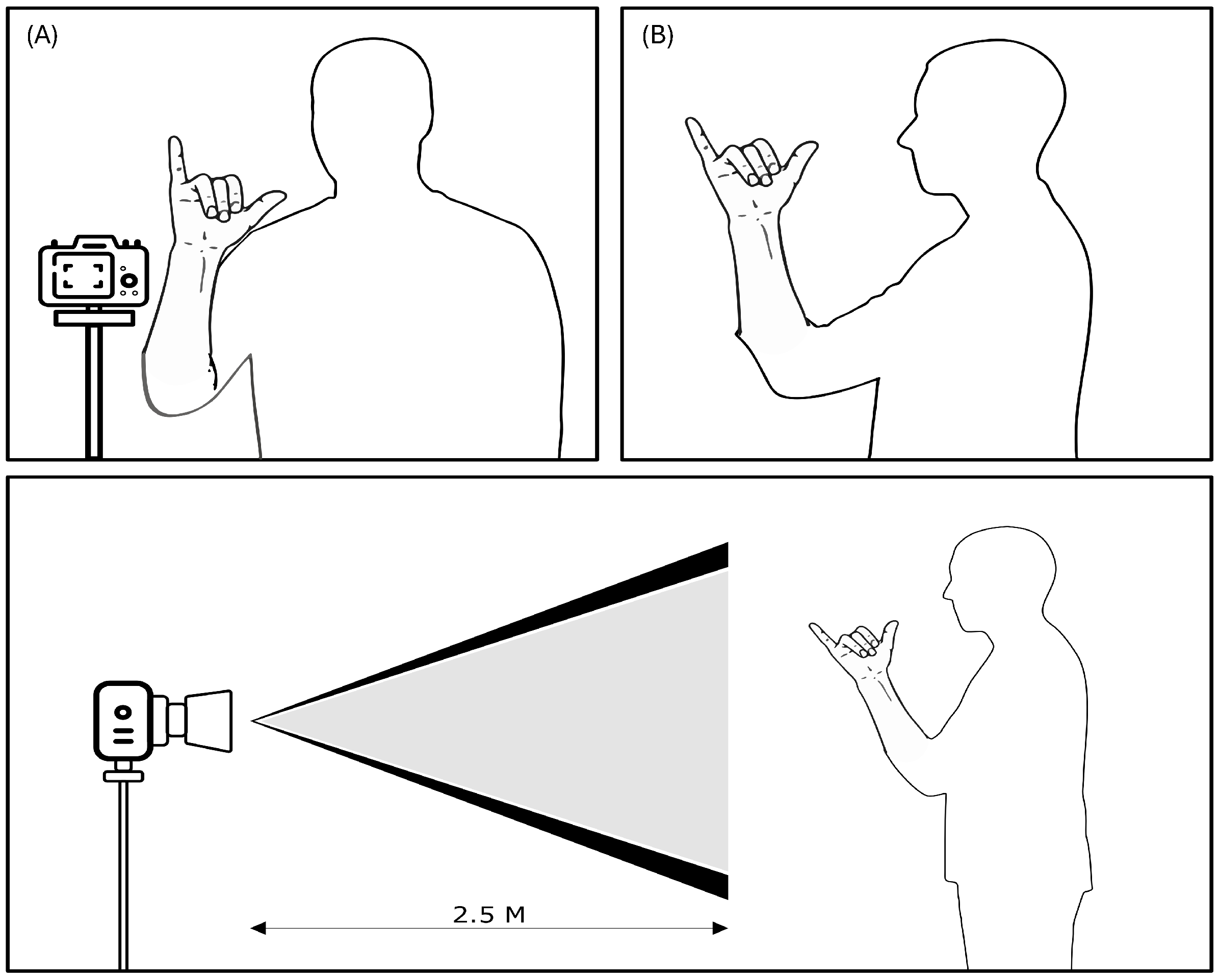 (A)

(B)

2.5 M