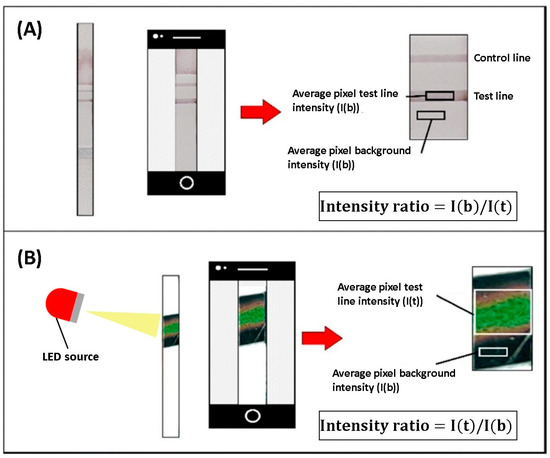 (A)

Control line

Average pixel test line intensity (I(b))

Test line

Average pixel background intensity (I(b))

Intensity ratio = I(b)/I(t)

(B)

LED source

Average pixel test line intensity (I(t))

Average pixel background intensity (I(b))

Intensity ratio = I(t)/I(b)