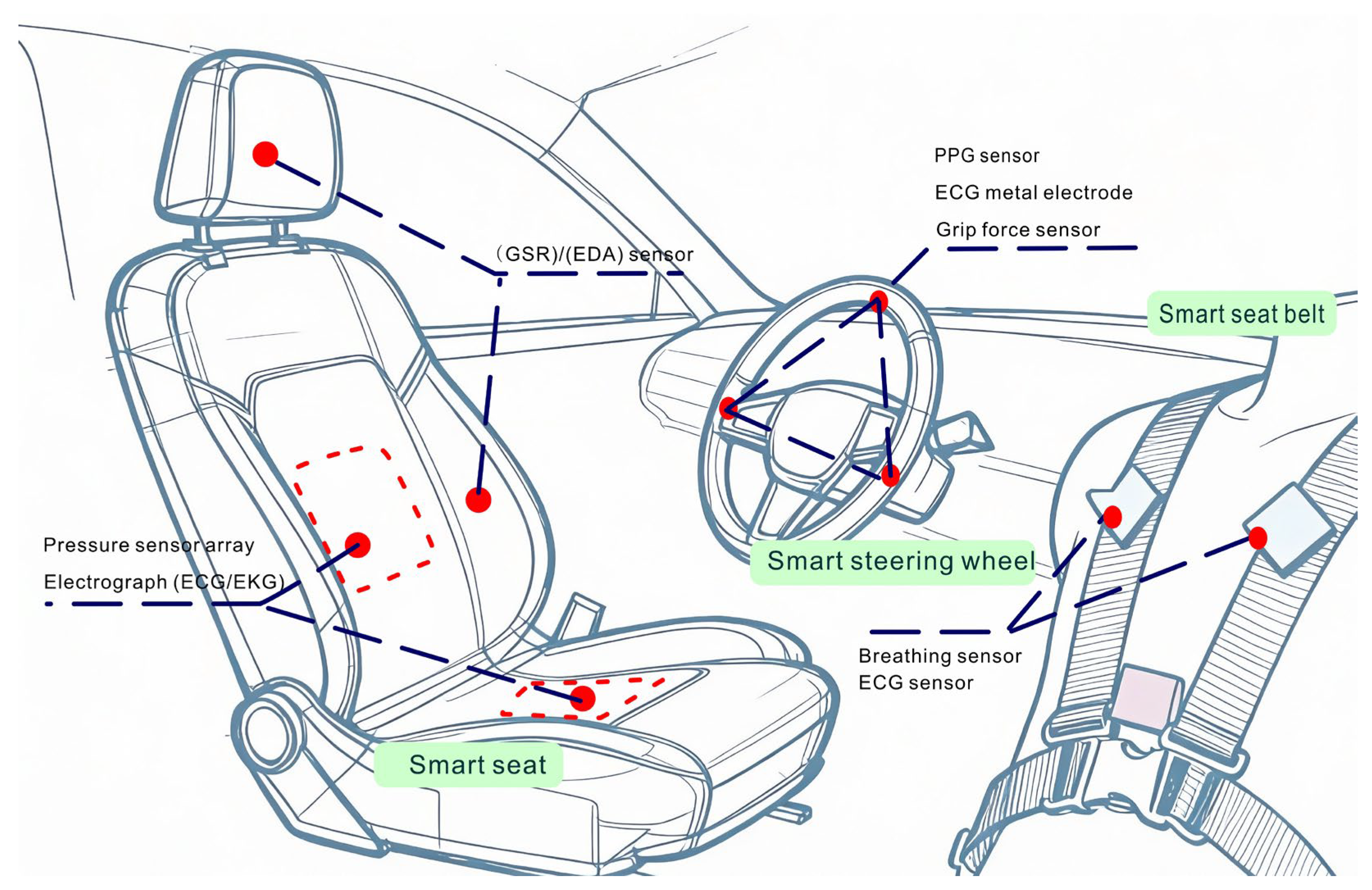 PPG sensor
ECG metal electrode
Grip force sensor

(GSR)/(EDA) sensor

Smart seat belt

Pressure sensor array
Electrograph (ECG/EKG)

Smart steering wheel

Breathing sensor
ECG sensor

Smart seat