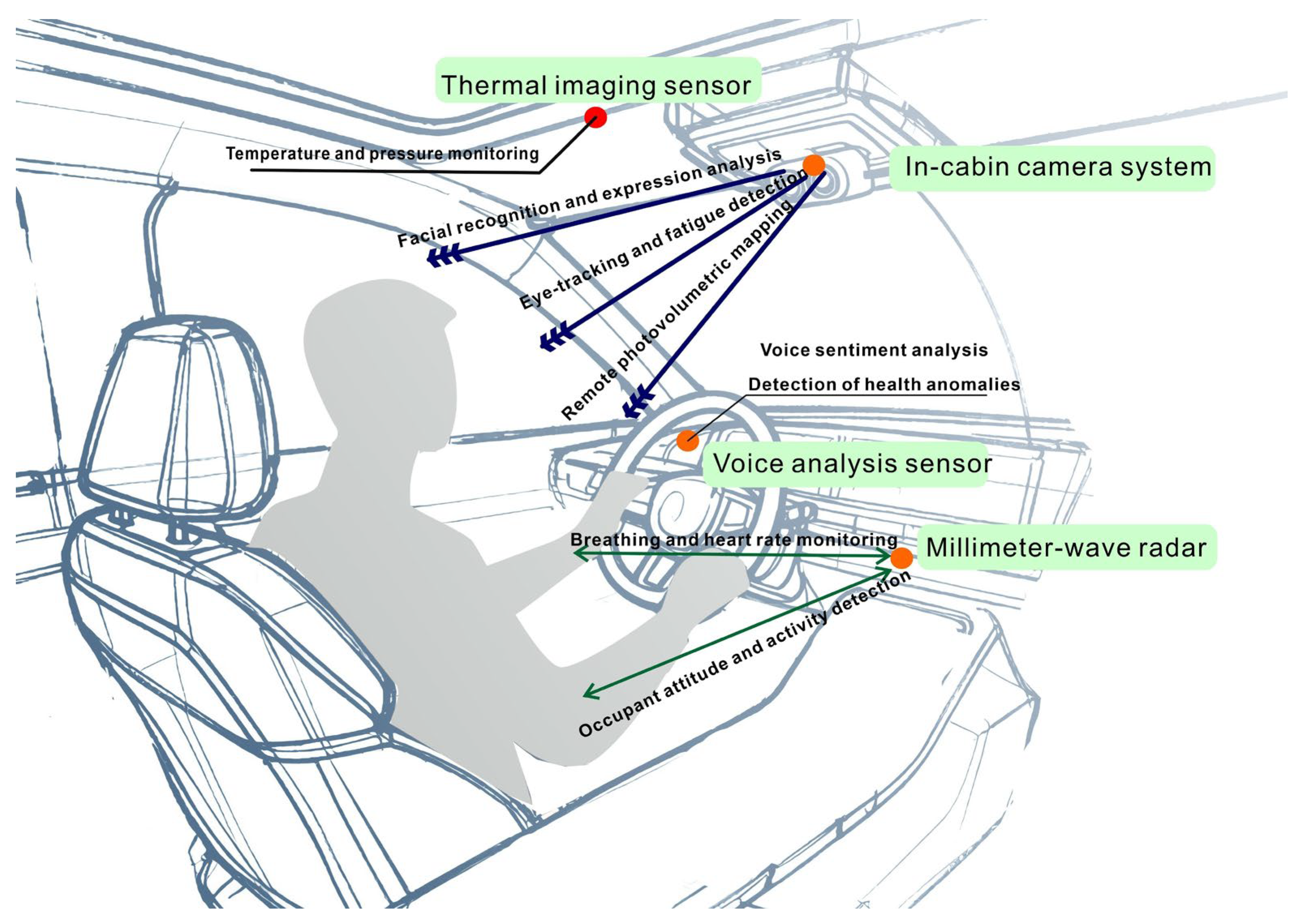 Thermal imaging sensor

Temperature and pressure monitoring

In-cabin camera system

Facial recognition and expression analysis

Eye-tracking and fatigue detection

Remote photovolumetric mapping

Voice sentiment analysis

Detection of health anomalies

Voice analysis sensor

Breathing and heart rate monitoring

Millimeter-wave radar

Occupant attitude and activity detection