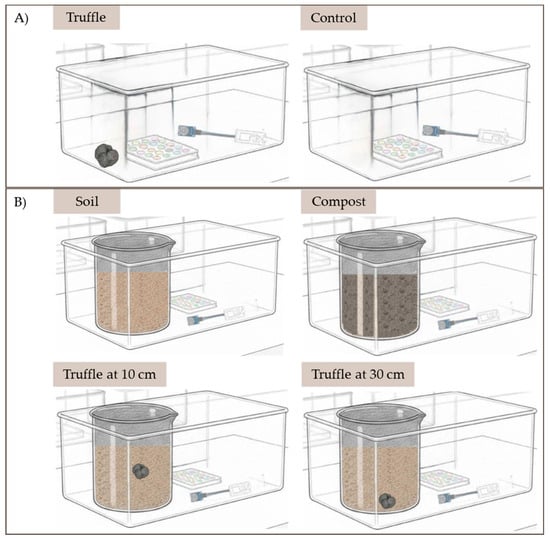 A)

Truffle

Control

B)

Soil

Compost

Truffle at 10 cm

Truffle at 30 cm