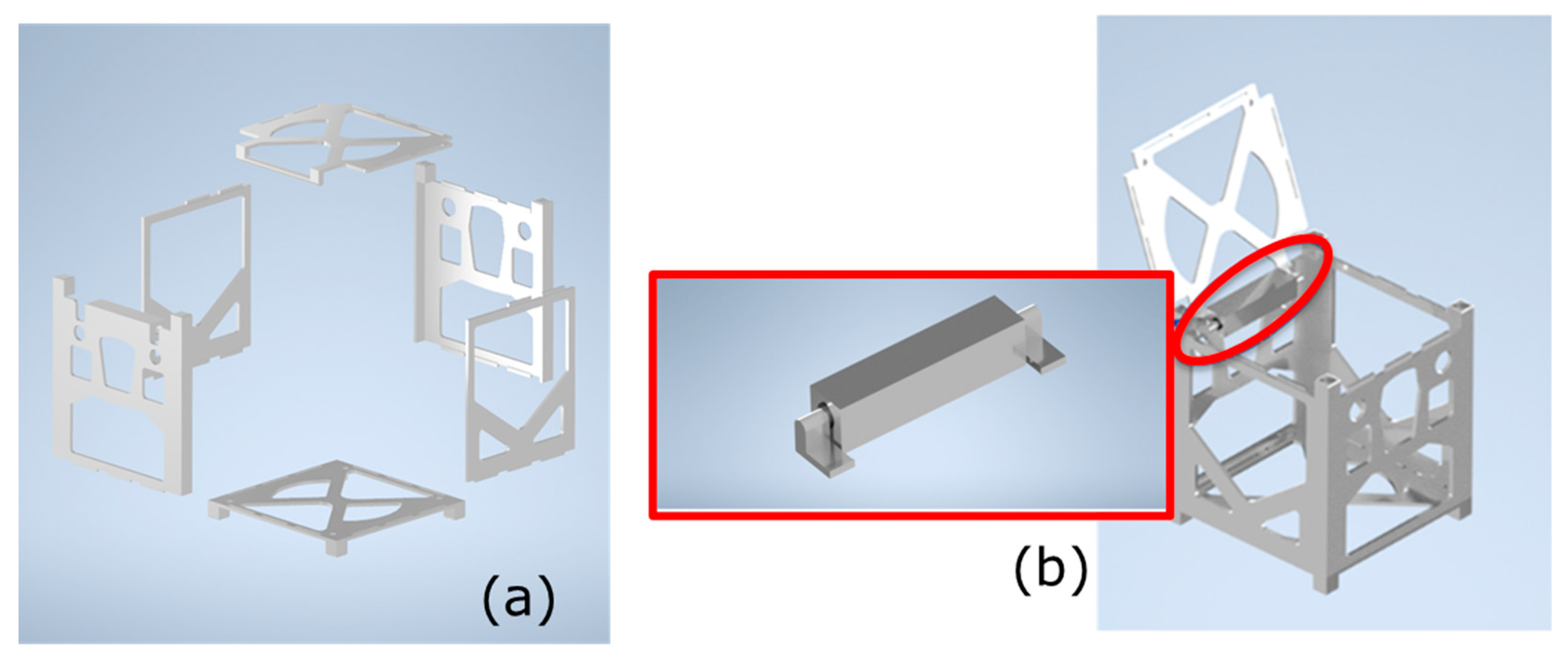 (a)

(b)