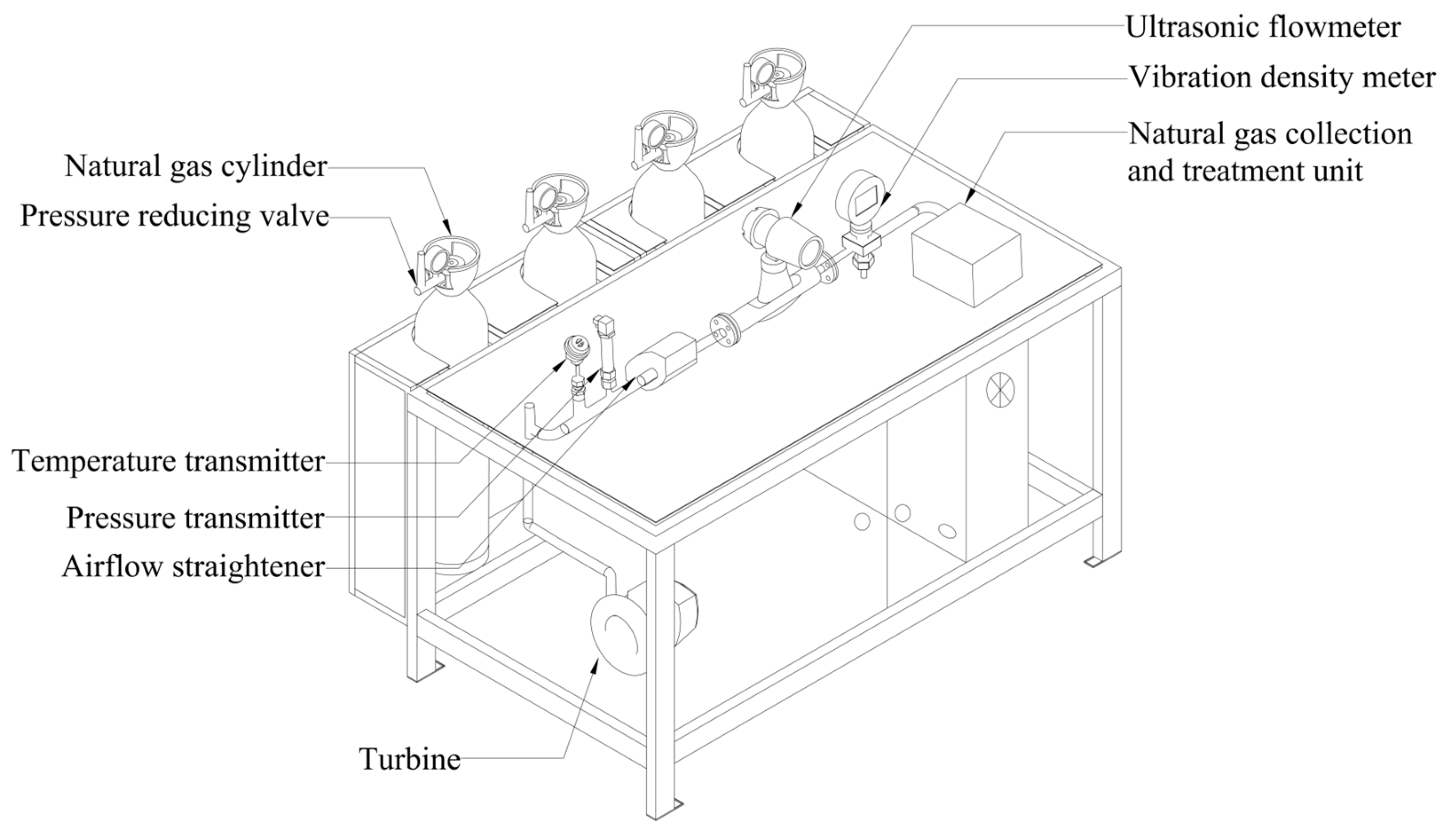 Ultrasonic flowmeter
Vibration density meter
Natural gas collection and treatment unit
Natural gas cylinder
Pressure reducing valve
Temperature transmitter
Pressure transmitter
Airflow straightener
Turbine