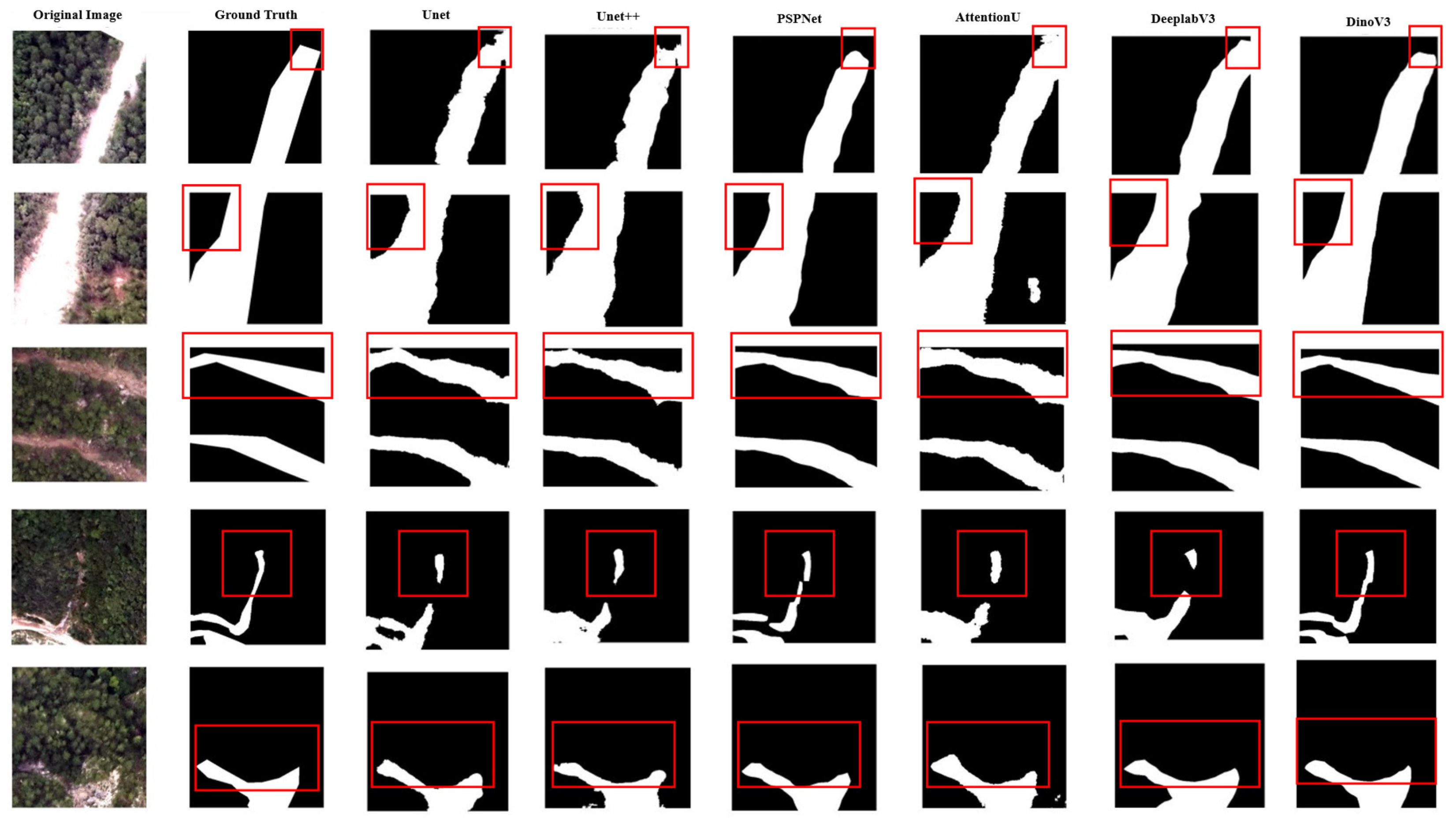 Original Image Ground Truth Unet Unet++ PSPNet AttentionU DeeplabV3 DinoV3