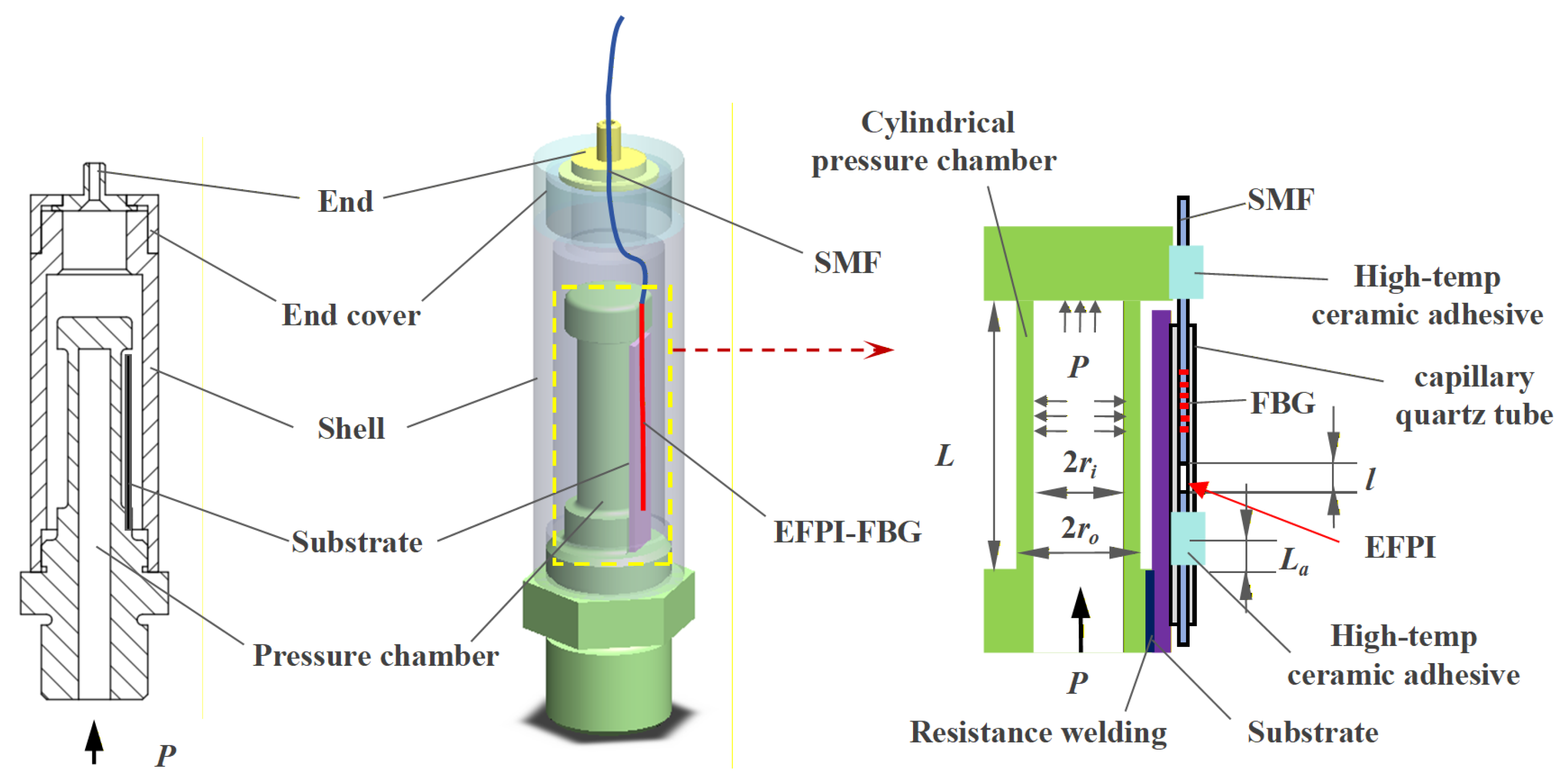 End

End cover

Shell

Substrate

Pressure chamber

$P$

SMF

EFPI-FBG

Cylindrical pressure chamber

SMF

High-temp ceramic adhesive

capillary quartz tube

FBG

$P$

$L$

$2r_i$

$2r_o$

$l$

EFPI

$L_a$

High-temp ceramic adhesive

$P$

Resistance welding

Substrate